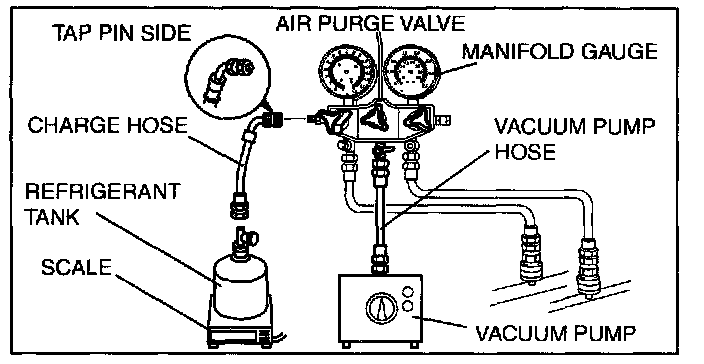 TAP PIN SIDE
AIR PURGE VALVE
MANIFOLD GAUGE
CHARGE HOSE
VACUUM PUMP HOSE
REFRIGERANT TANK
SCALE
VACUUM PUMP