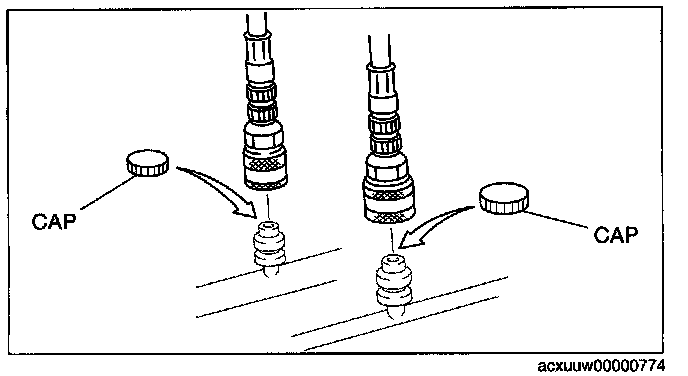 CAP

CAP

acxuuw00000774