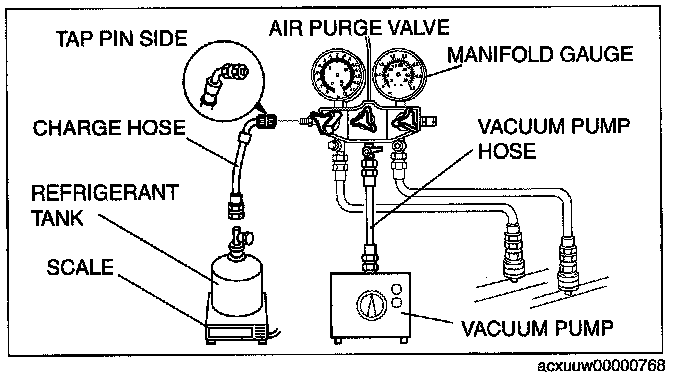 TAP PIN SIDE

AIR PURGE VALVE

MANIFOLD GAUGE

CHARGE HOSE

VACUUM PUMP HOSE

REFRIGERANT TANK

SCALE

VACUUM PUMP

acxuuw00000768