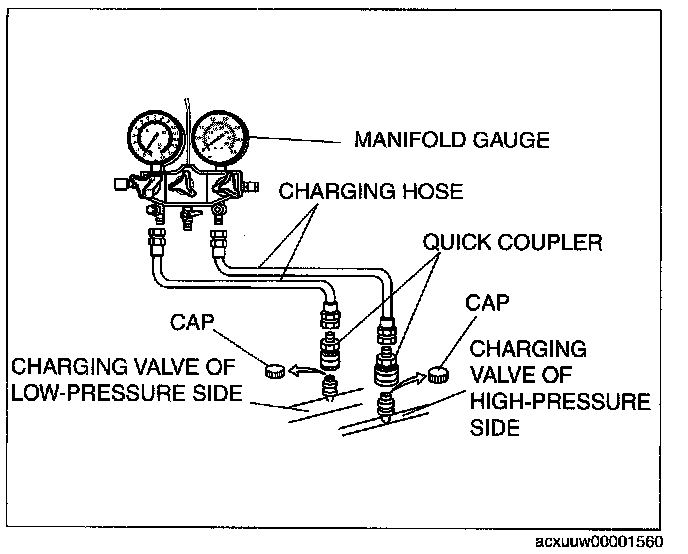 MANIFOLD GAUGE

CHARGING HOSE

QUICK COUPLER

CAP

CAP

CHARGING VALVE OF LOW-PRESSURE SIDE

CHARGING VALVE OF HIGH-PRESSURE SIDE

acxuuw00001560