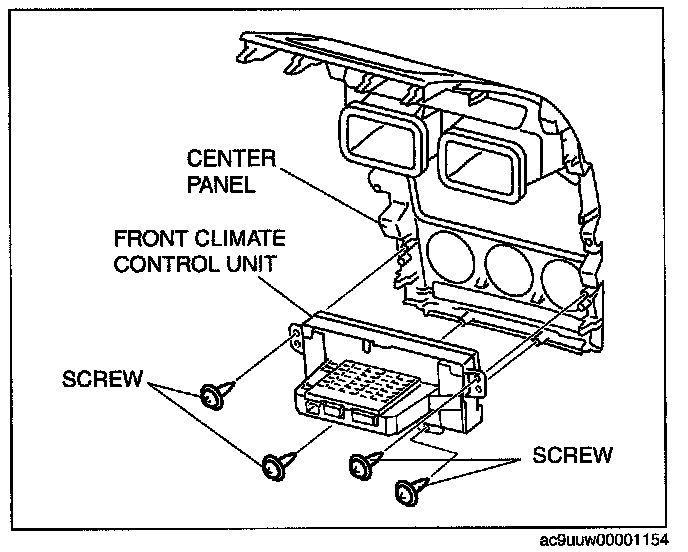 CENTER PANEL

FRONT CLIMATE CONTROL UNIT

SCREW

SCREW

ac9uuw00001154