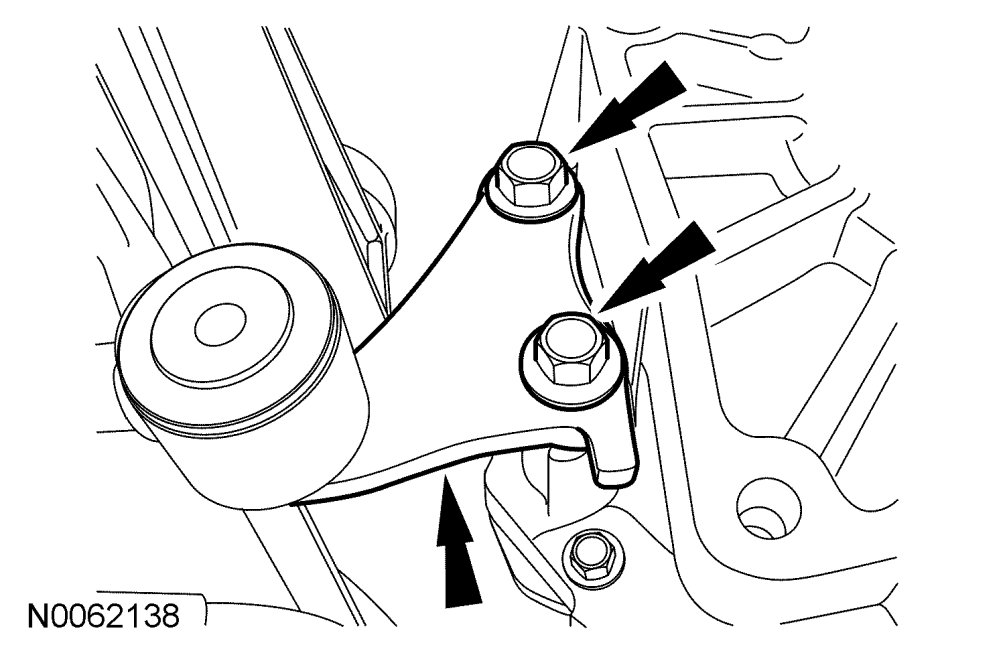 N0062138