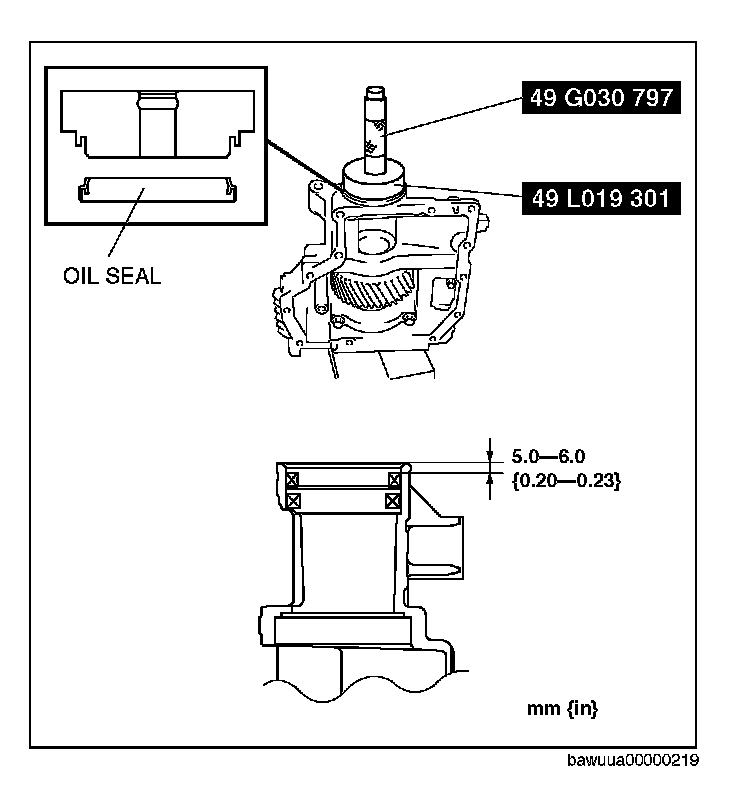 49 G030 797

49 L019 301

OIL SEAL

5.0—6.0
{0.20—0.23}

mm {in}

bawuua00000219