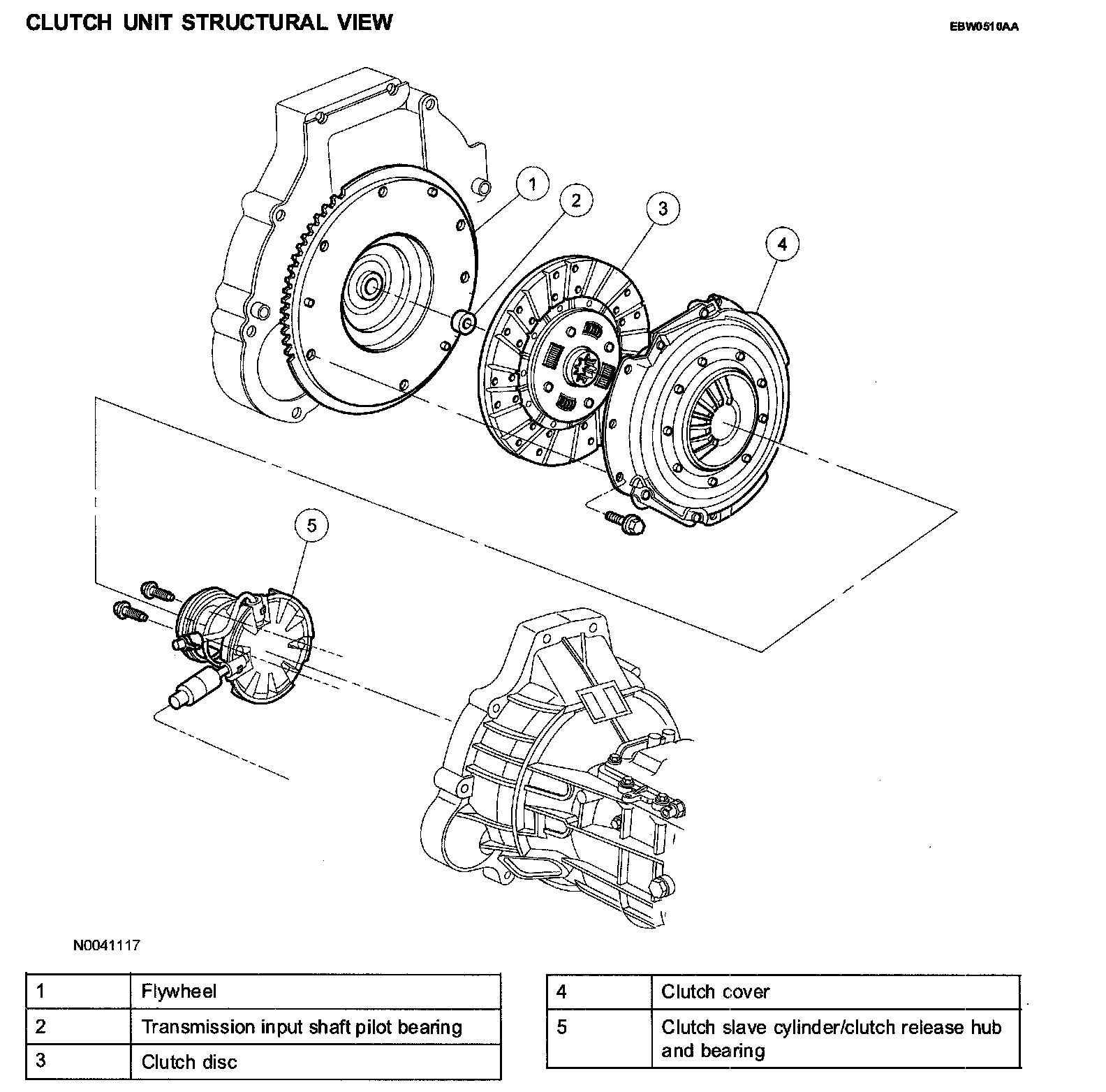 CLUTCH UNIT STRUCTURAL VIEW

EBW0510AA

1

2

3

4

5

N0041117

| 1 | Flywheel |
|---|---|
| 2 | Transmission input shaft pilot bearing |
| 3 | Clutch disc |

| 4 | Clutch cover |
|---|---|
| 5 | Clutch slave cylinder/clutch release hub and bearing |