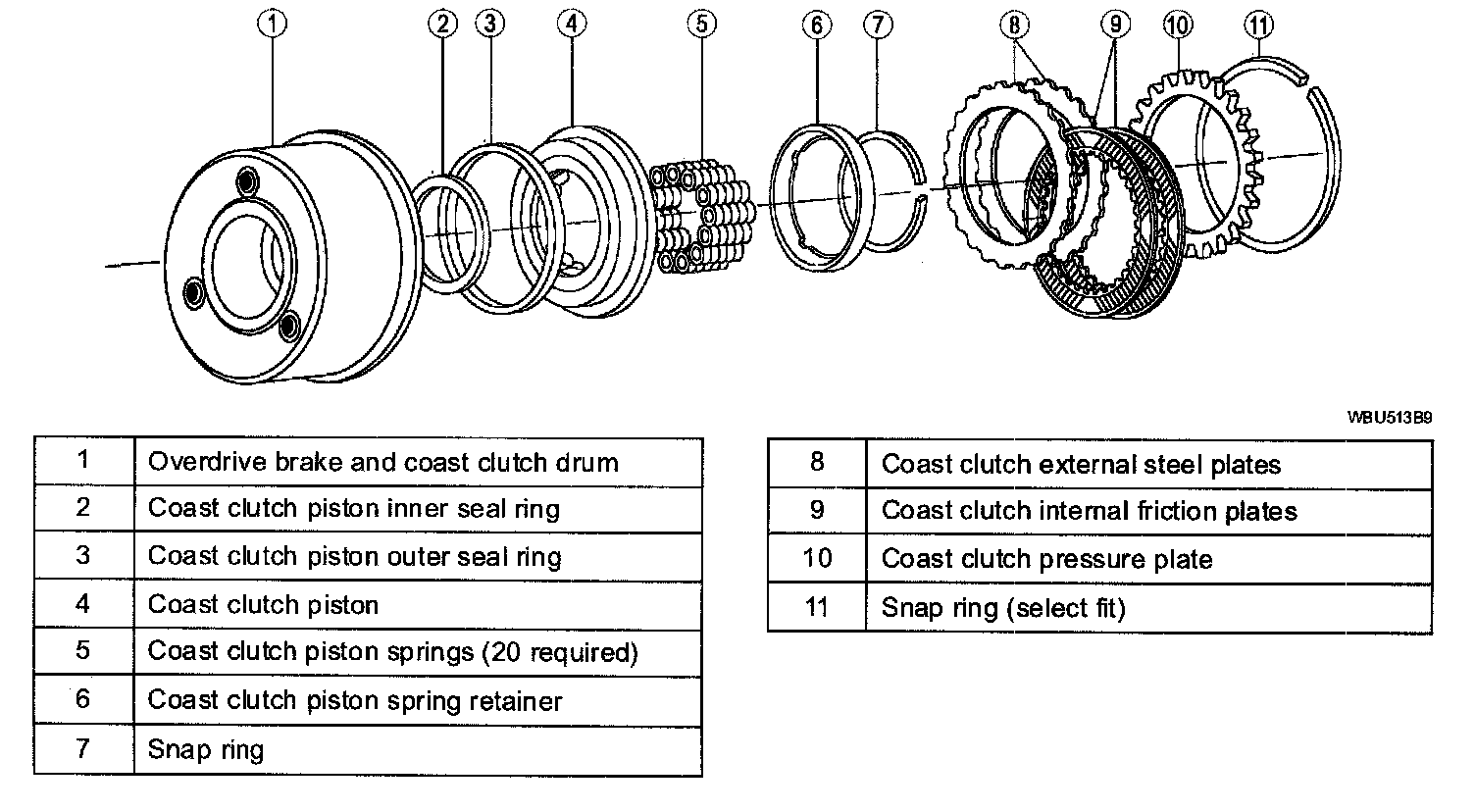 1 2 3 4 5 6 7 8 9 10 11

WBU513B9

| 1 | Overdrive brake and coast clutch drum |
|---|---|
| 2 | Coast clutch piston inner seal ring |
| 3 | Coast clutch piston outer seal ring |
| 4 | Coast clutch piston |
| 5 | Coast clutch piston springs (20 required) |
| 6 | Coast clutch piston spring retainer |
| 7 | Snap ring |

| 8 | Coast clutch external steel plates |
|---|---|
| 9 | Coast clutch internal friction plates |
| 10 | Coast clutch pressure plate |
| 11 | Snap ring (select fit) |