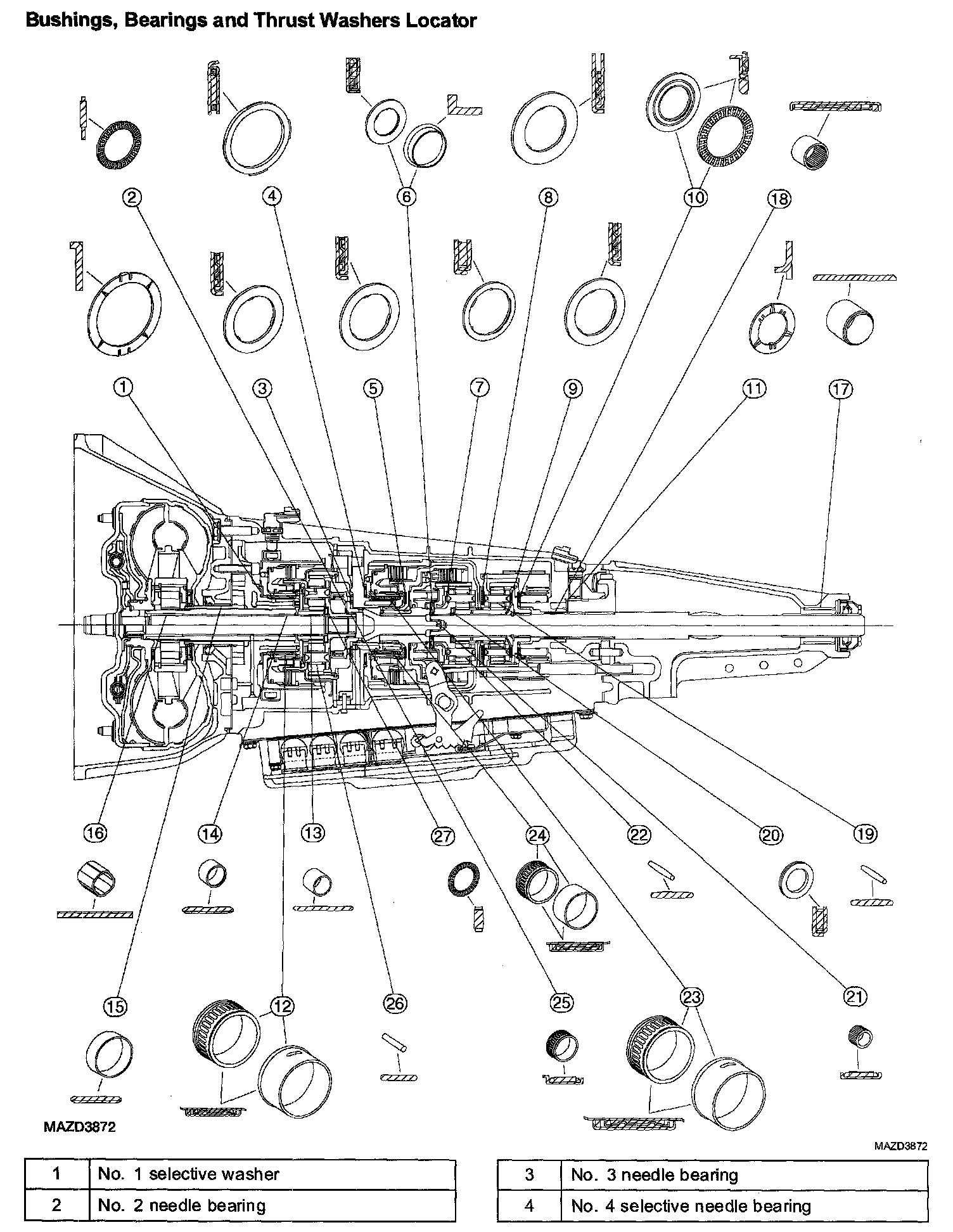 Bushings, Bearings and Thrust Washers Locator

2 4 6 8 10 18

1 3 5 7 9 11 17

16 14 13 27 24 22 20 19

15 12 26 25 23 21

MAZD3872

MAZD3872

| 1 | No. 1 selective washer |
|---|---|
| 2 | No. 2 needle bearing |

| 3 | No. 3 needle bearing |
|---|---|
| 4 | No. 4 selective needle bearing |