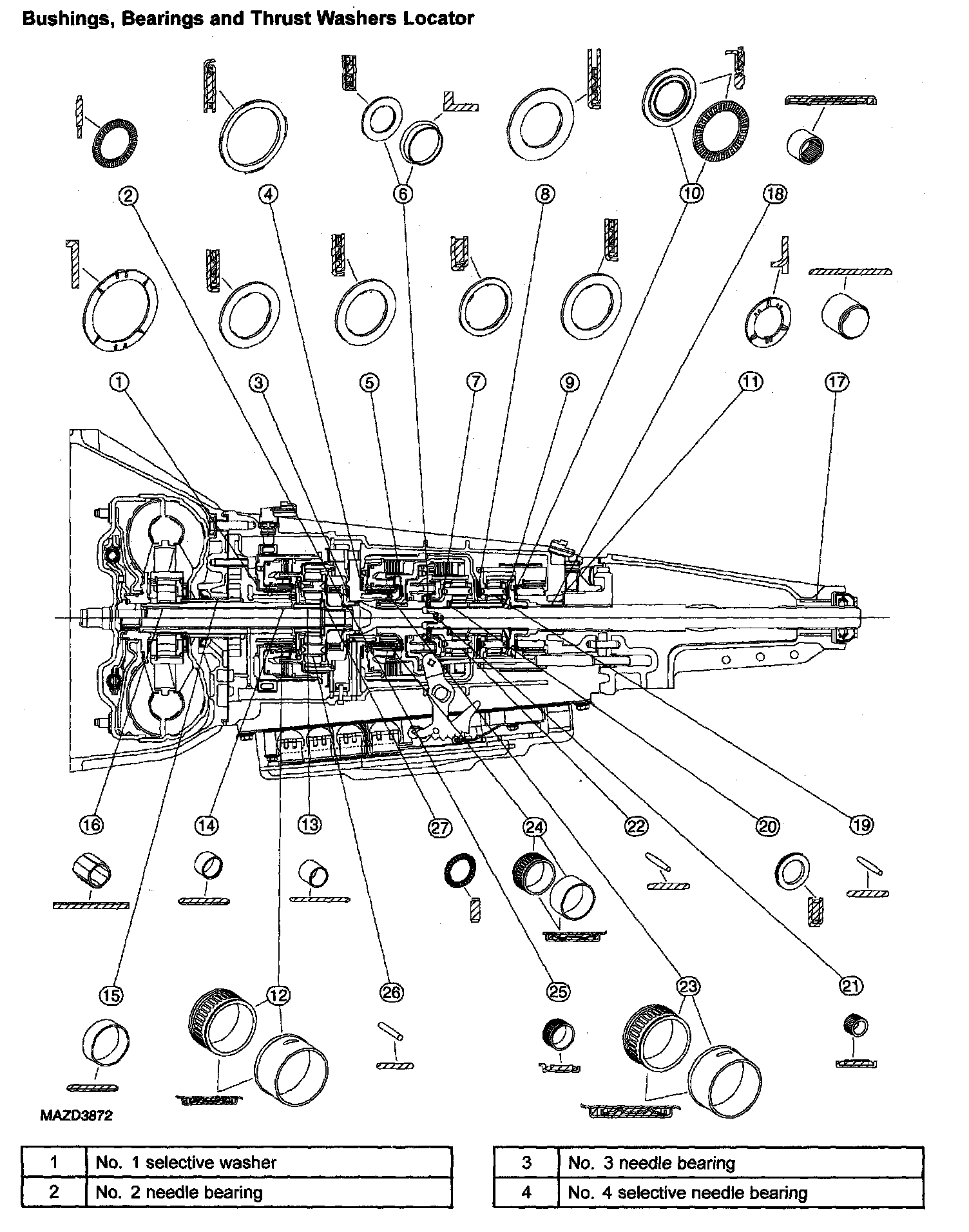 Bushings, Bearings and Thrust Washers Locator

2 4 6 8 10 18

1 3 5 7 9 11 17

16 14 13 27 24 22 20 19

15 12 26 25 23 21

MAZD3872

| 1 | No. 1 selective washer |
|---|---|
| 2 | No. 2 needle bearing |

| 3 | No. 3 needle bearing |
|---|---|
| 4 | No. 4 selective needle bearing |