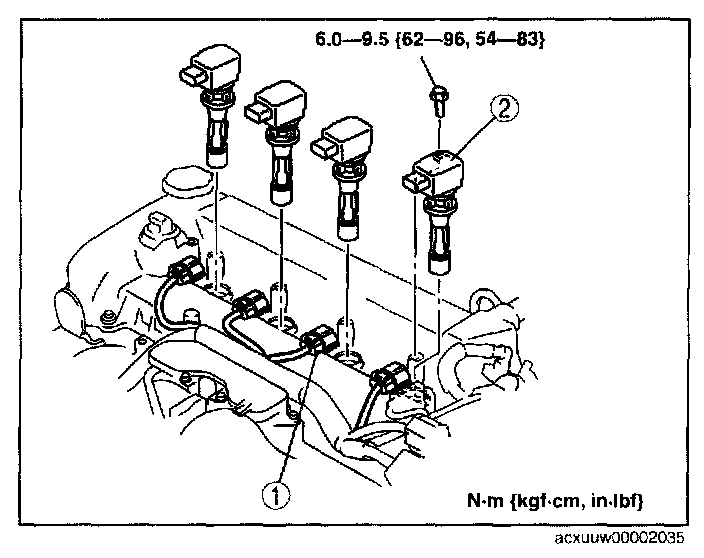 6.0—9.5 {62—96, 54—83}

2

1

N·m {kgf·cm, in·lbf}

acxuuw00002035