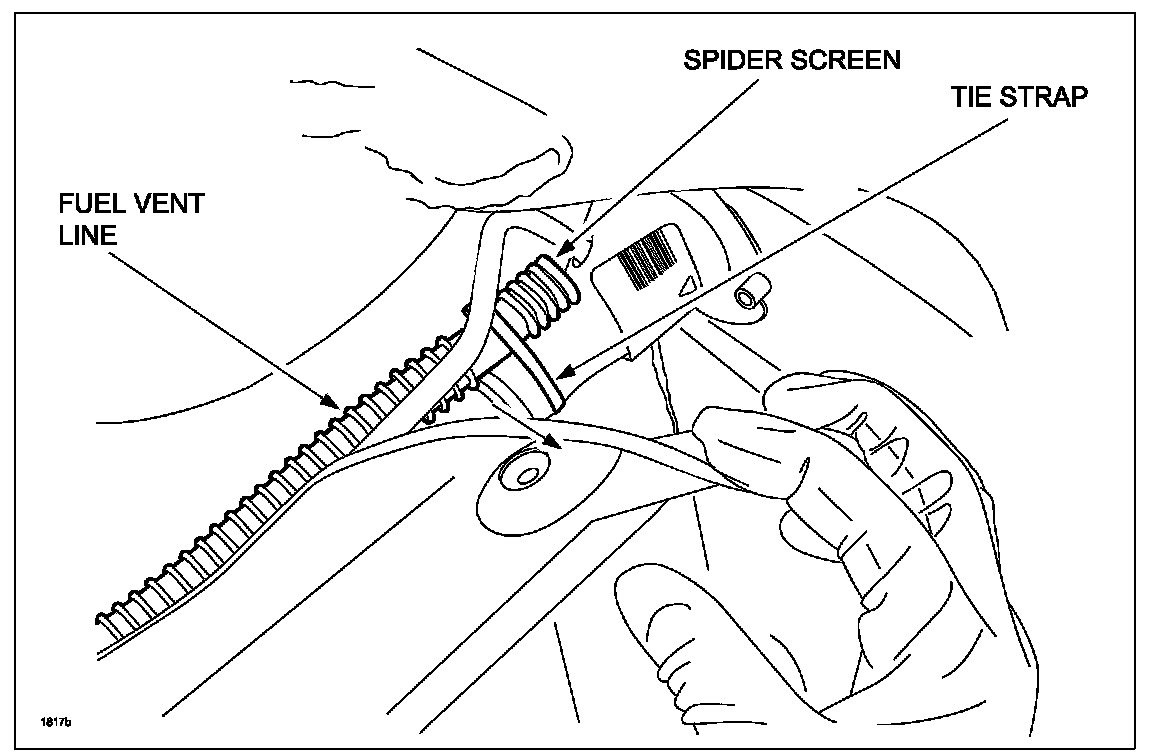 SPIDER SCREEN
TIE STRAP
FUEL VENT LINE
1817b