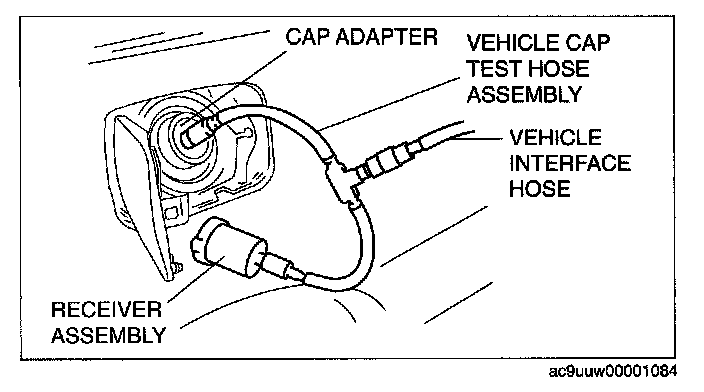 CAP ADAPTER

VEHICLE CAP TEST HOSE ASSEMBLY

VEHICLE INTERFACE HOSE

RECEIVER ASSEMBLY

ac9uuw00001084