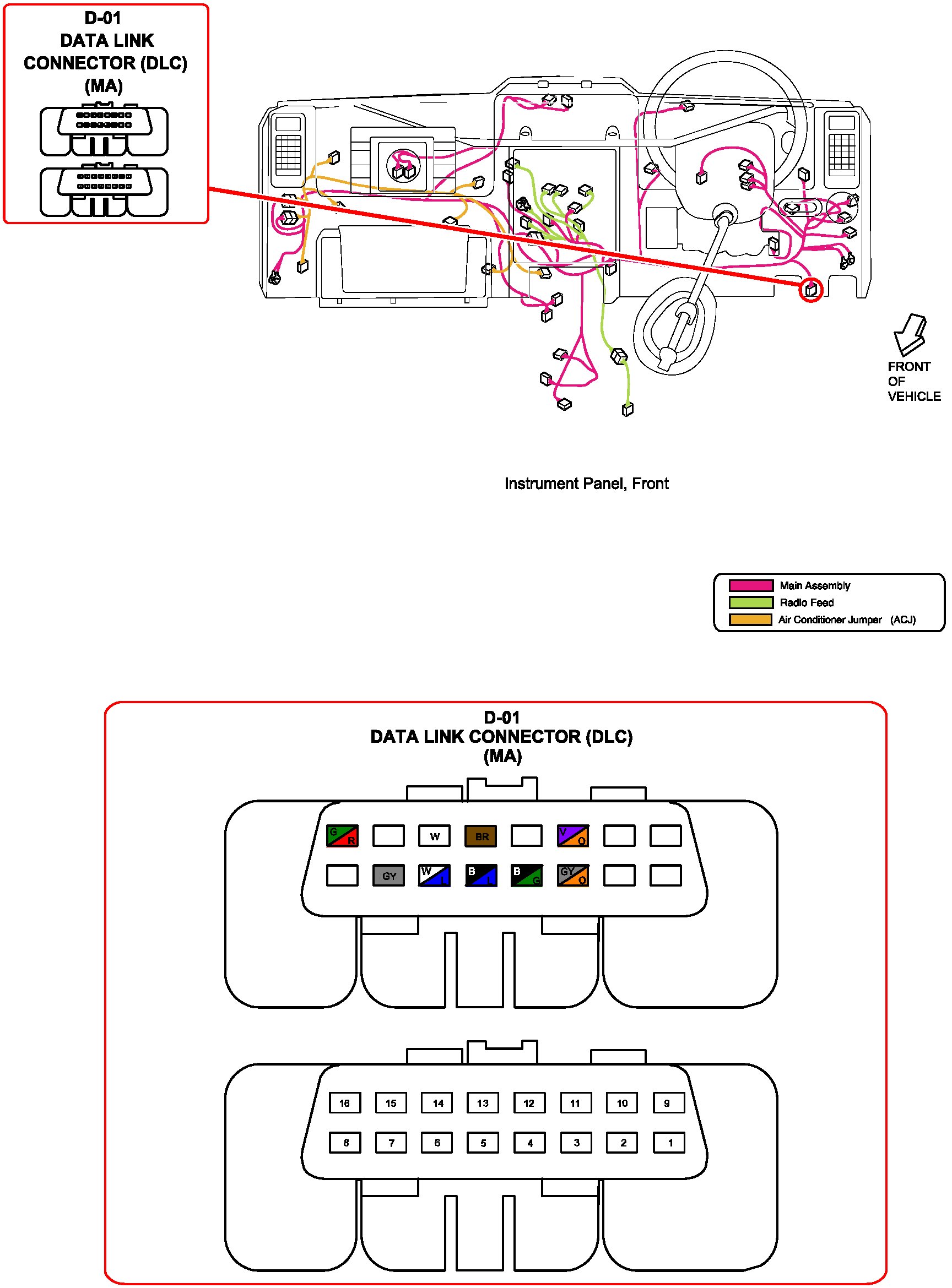 D-01
DATA LINK
CONNECTOR (DLC)
(MA)

FRONT
OF
VEHICLE

Instrument Panel, Front

Main Assembly
Radio Feed
Air Conditioner Jumper (ACJ)

D-01
DATA LINK CONNECTOR (DLC)
(MA)

G R
W
BR
V O

GY
W L
B L
B G
GY O

16 15 14 13 12 11 10 9
8 7 6 5 4 3 2 1