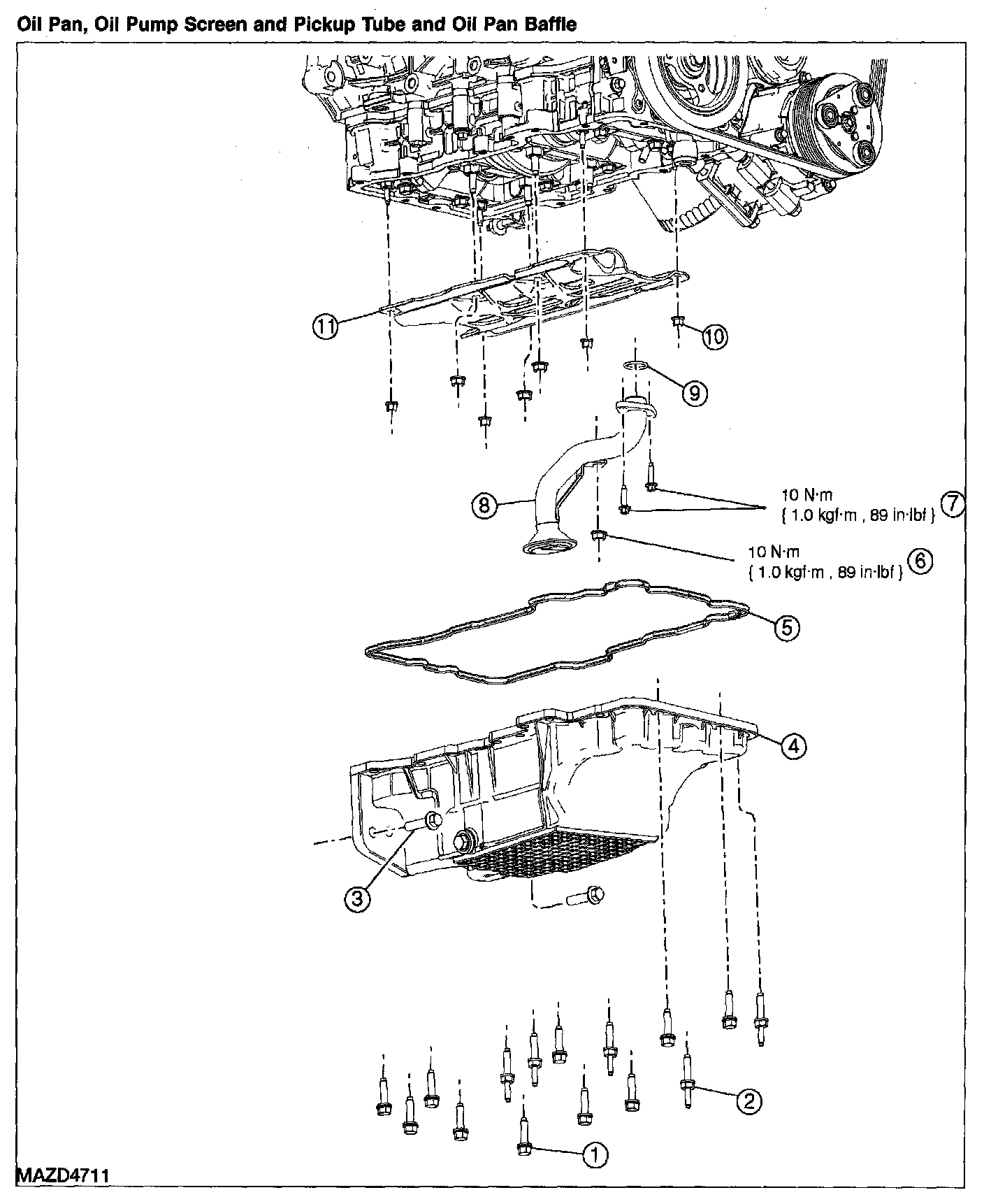 Oil Pan, Oil Pump Screen and Pickup Tube and Oil Pan Baffle

11

10

9

8

10 N·m
{ 1.0 kgf·m , 89 in·lbf } 7

10 N·m
{ 1.0 kgf·m , 89 in·lbf } 6

5

4

3

2

1

MAZD4711