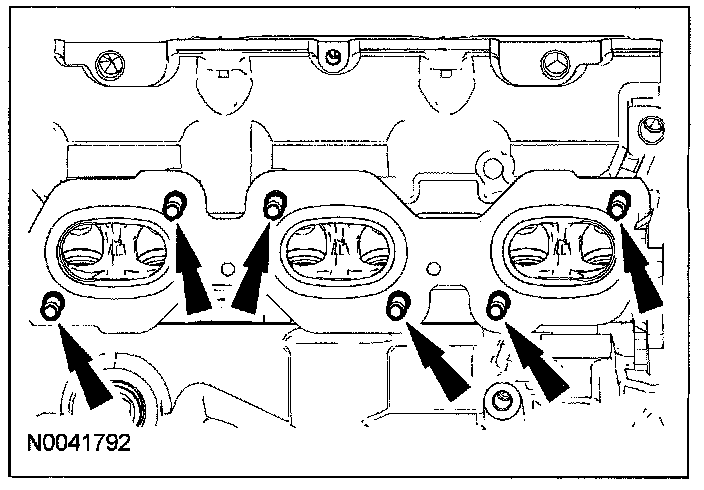 N0041792