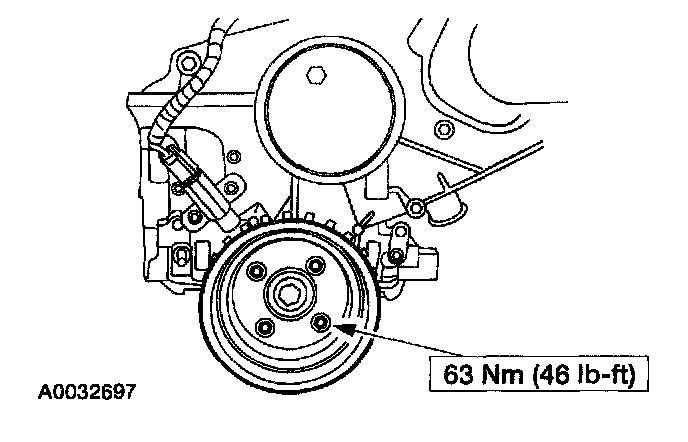 63 Nm (46 lb-ft)

A0032697