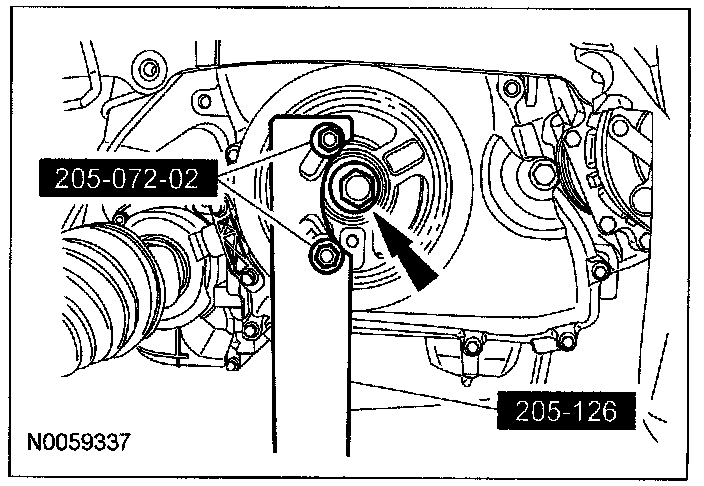 205-072-02

205-126

N0059337