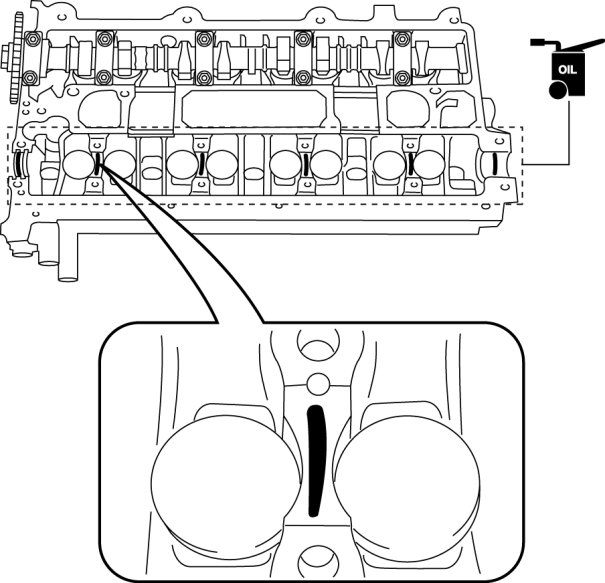 OIL