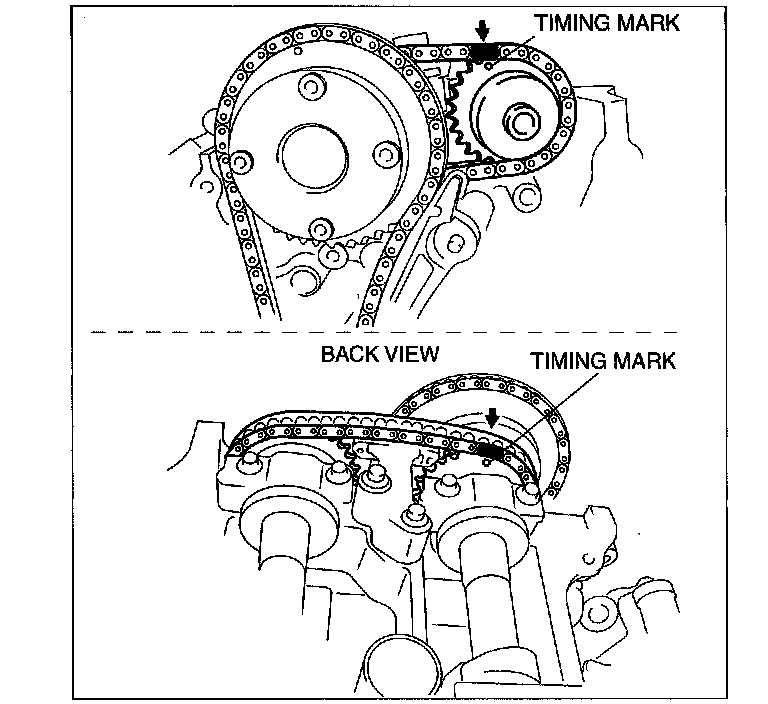 TIMING MARK

BACK VIEW

TIMING MARK