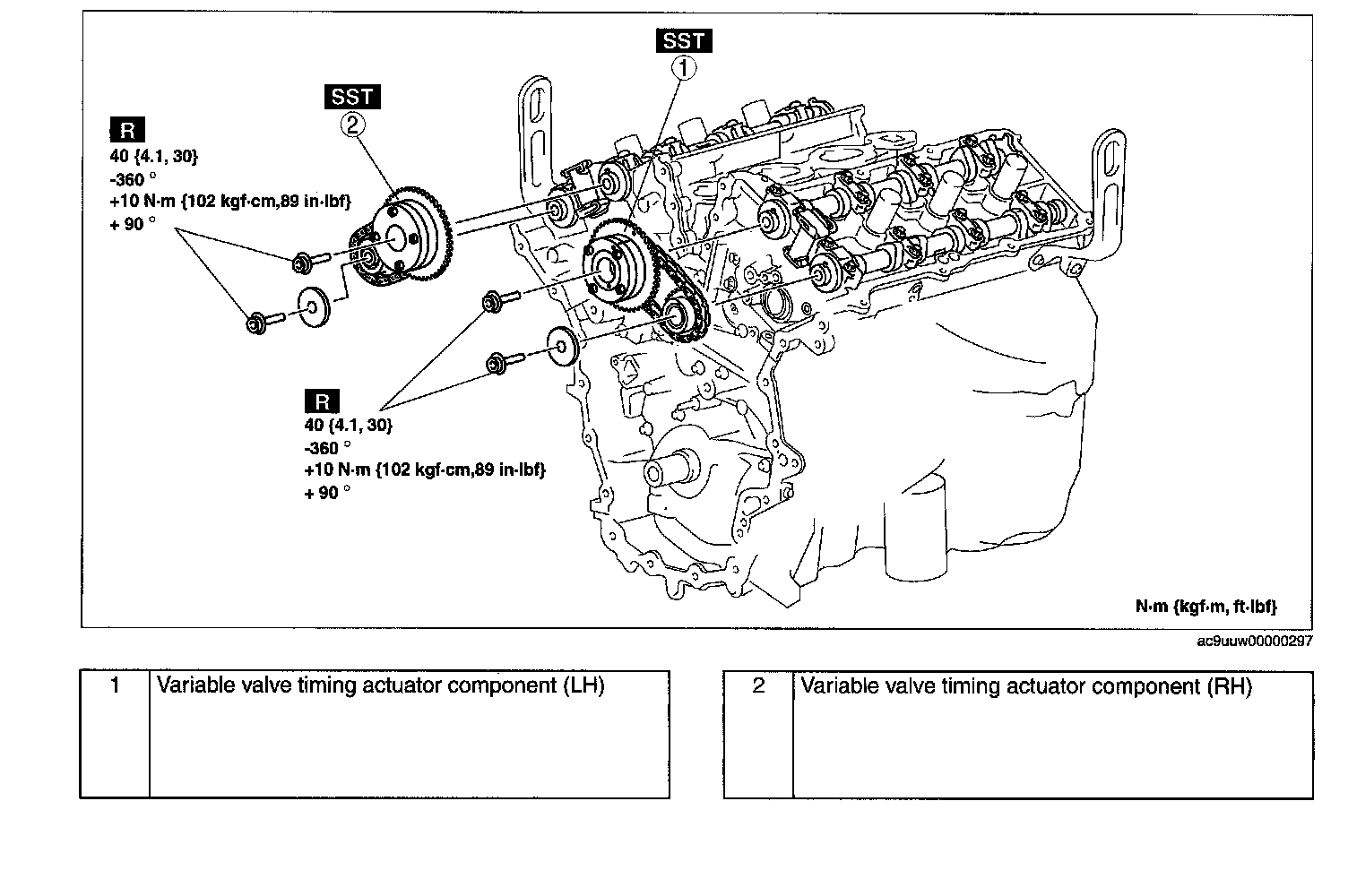 SST
1

SST
2

R
40 {4.1, 30}
-360 °
+10 N·m {102 kgf·cm,89 in·lbf}
+ 90 °

R
40 {4.1, 30}
-360 °
+10 N·m {102 kgf·cm,89 in·lbf}
+ 90 °

N·m {kgf·m, ft·lbf}

ac9uuw00000297

| 1 | Variable valve timing actuator component (LH) |
|---|---|

| 2 | Variable valve timing actuator component (RH) |
|---|---|