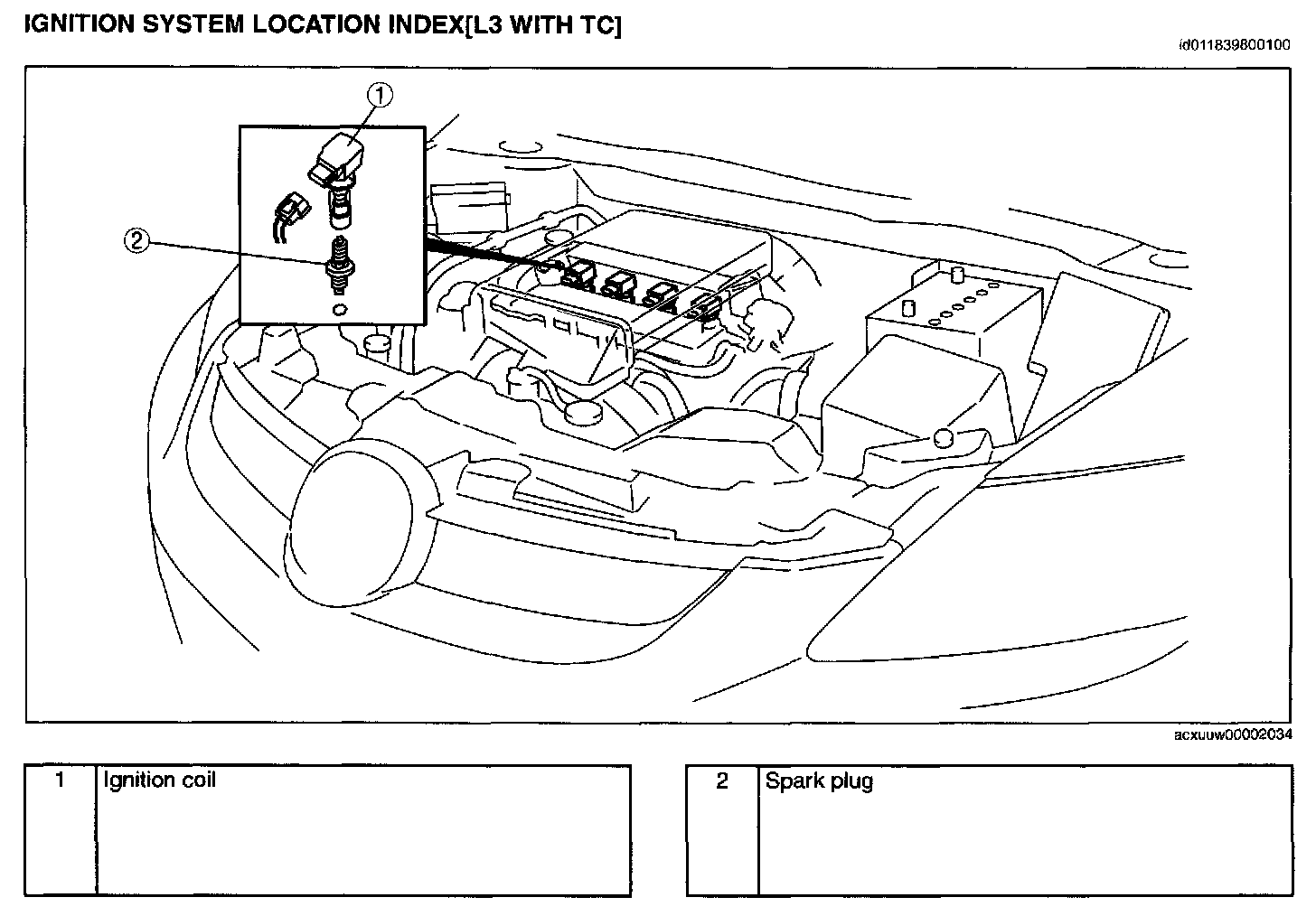 IGNITION SYSTEM LOCATION INDEX[L3 WITH TC]

id011839800100

1

2

acxuuw00002034

| 1 | Ignition coil |
|---|---|

| 2 | Spark plug |
|---|---|