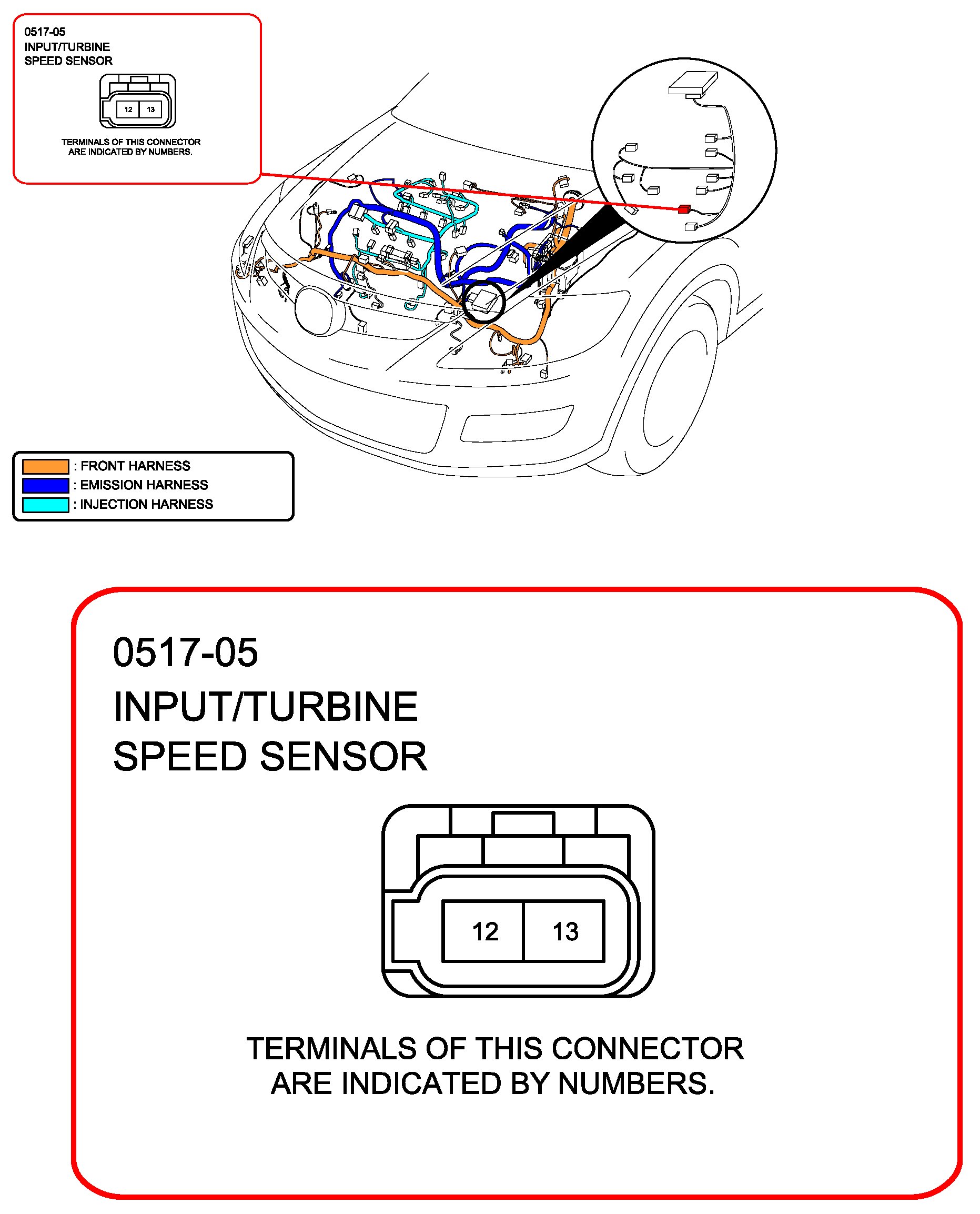 0517-05
INPUT/TURBINE
SPEED SENSOR

12 13

TERMINALS OF THIS CONNECTOR ARE INDICATED BY NUMBERS.

: FRONT HARNESS
: EMISSION HARNESS
: INJECTION HARNESS

0517-05
INPUT/TURBINE
SPEED SENSOR

12 13

TERMINALS OF THIS CONNECTOR ARE INDICATED BY NUMBERS.