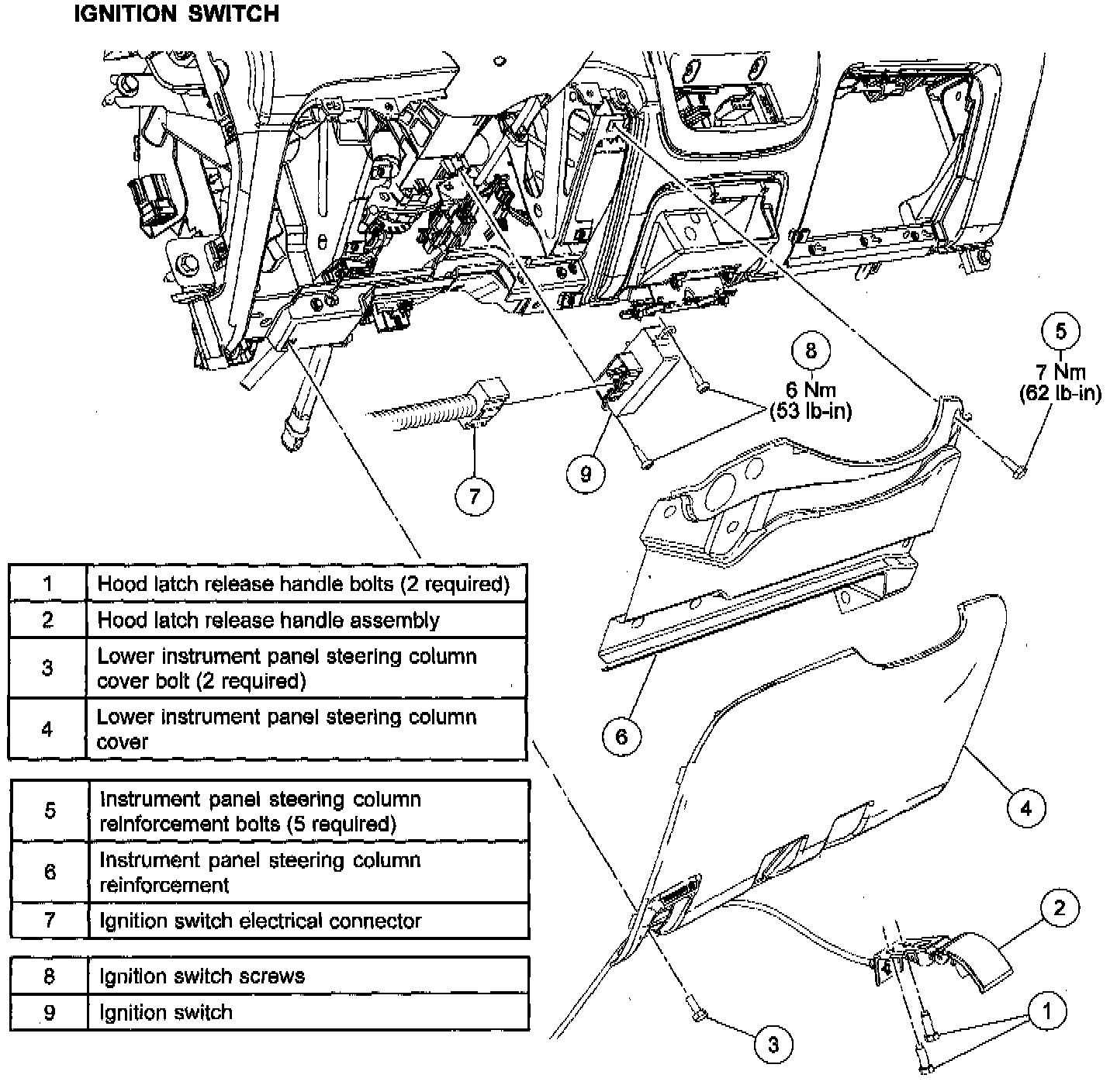 IGNITION SWITCH

8
6 Nm
(53 lb-in)

5
7 Nm
(62 lb-in)

7

9

6

4

2

1

3

| 1 | Hood latch release handle bolts (2 required) |
|---|---|
| 2 | Hood latch release handle assembly |
| 3 | Lower instrument panel steering column cover bolt (2 required) |
| 4 | Lower instrument panel steering column cover |

| 5 | Instrument panel steering column reinforcement bolts (5 required) |
|---|---|
| 6 | Instrument panel steering column reinforcement |
| 7 | Ignition switch electrical connector |

| 8 | Ignition switch screws |
|---|---|
| 9 | Ignition switch |