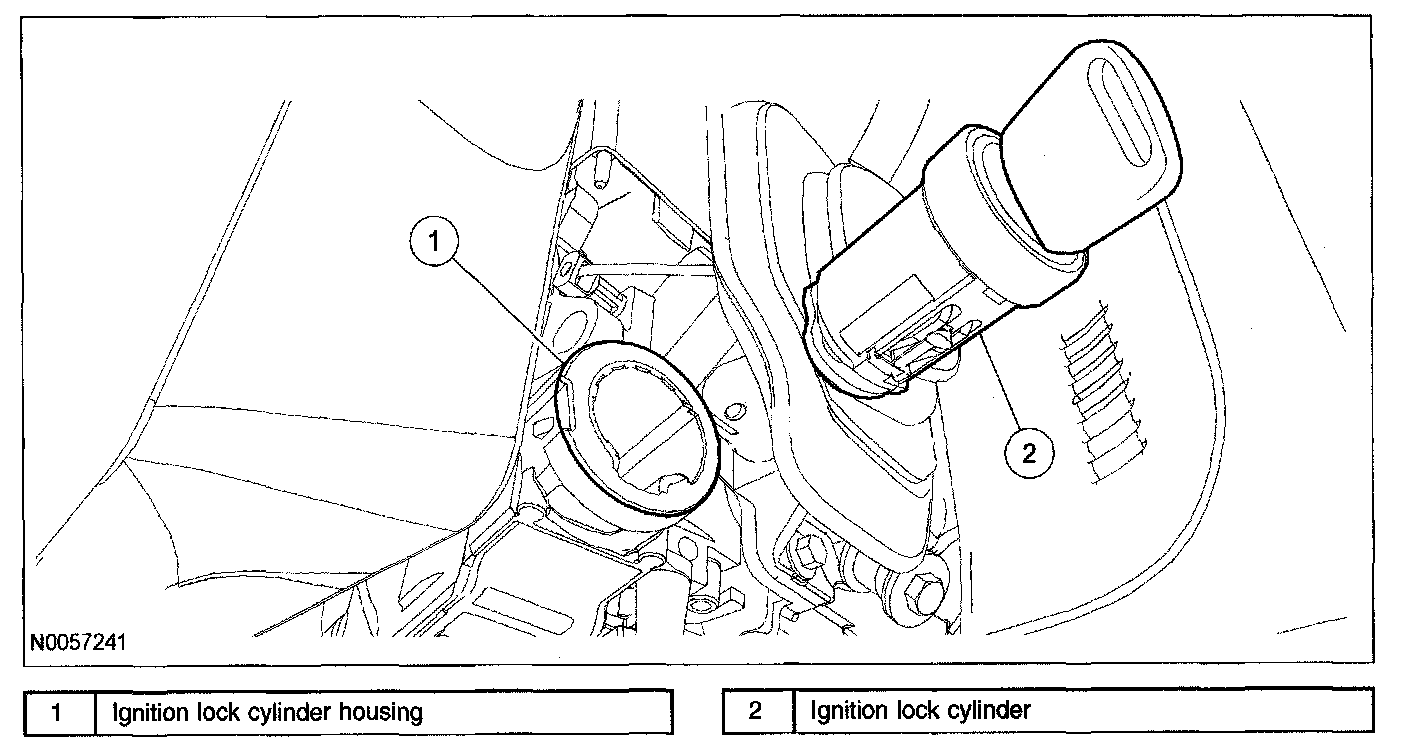 1

2

N0057241

| 1 | Ignition lock cylinder housing |
|---|---|

| 2 | Ignition lock cylinder |
|---|---|