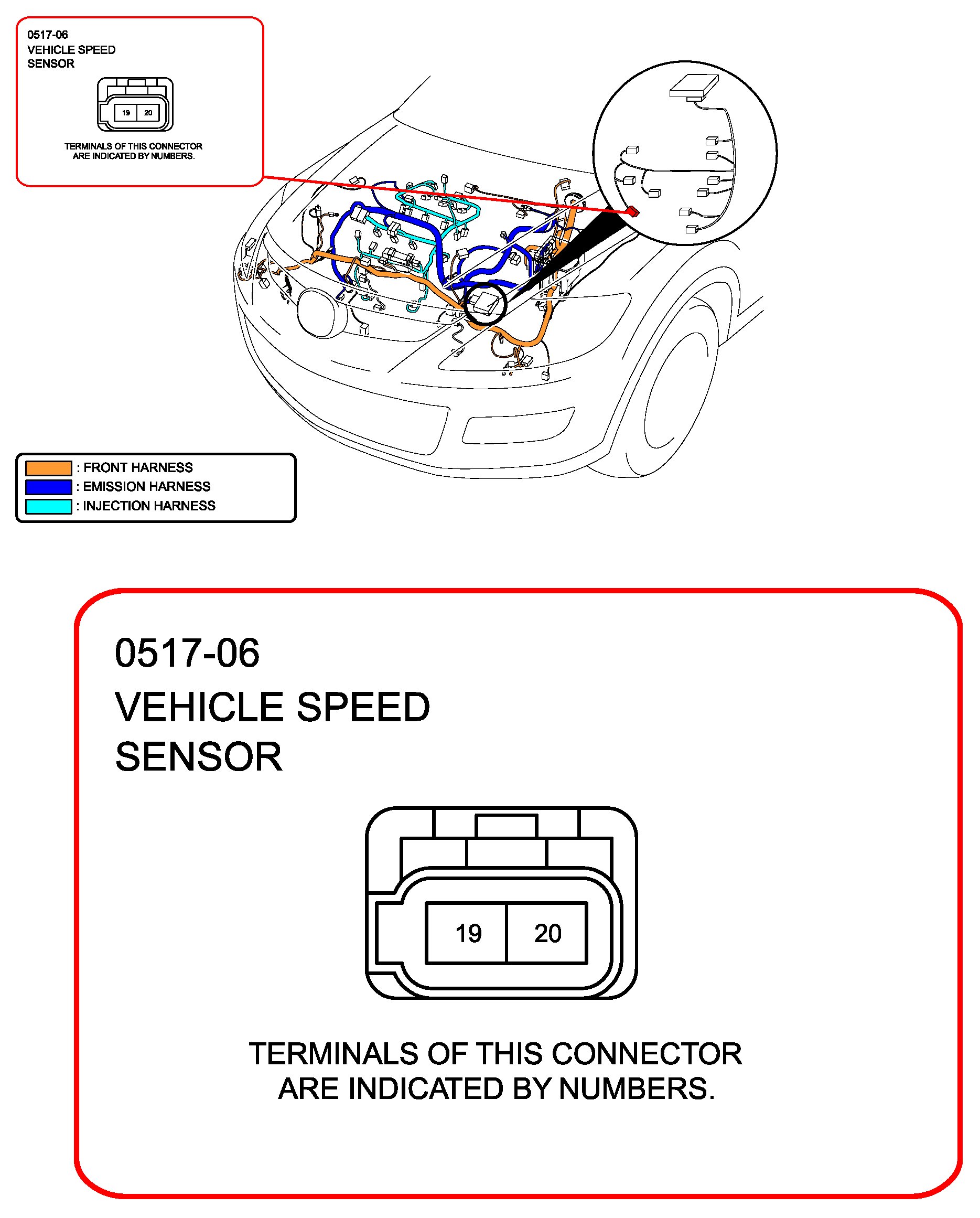 0517-06
VEHICLE SPEED
SENSOR

19 20

TERMINALS OF THIS CONNECTOR ARE INDICATED BY NUMBERS.

: FRONT HARNESS
: EMISSION HARNESS
: INJECTION HARNESS

0517-06
VEHICLE SPEED
SENSOR

19 20

TERMINALS OF THIS CONNECTOR ARE INDICATED BY NUMBERS.