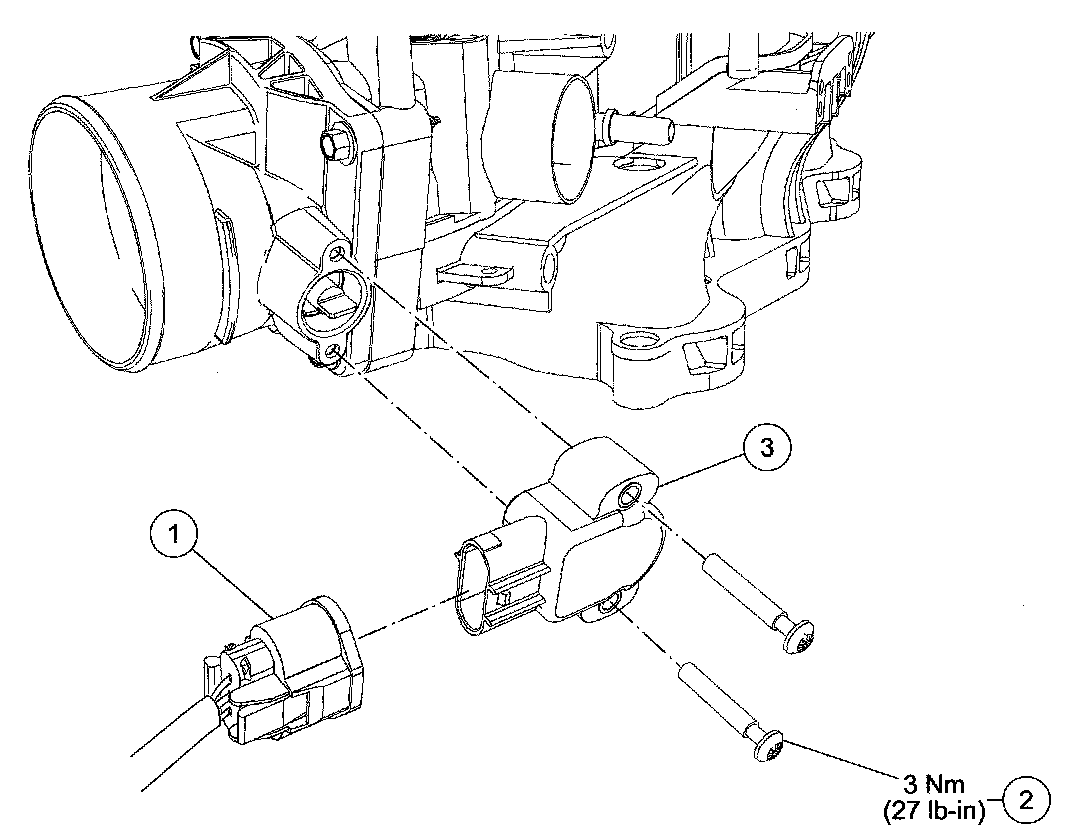 3

1

3 Nm
(27 lb-in)

2