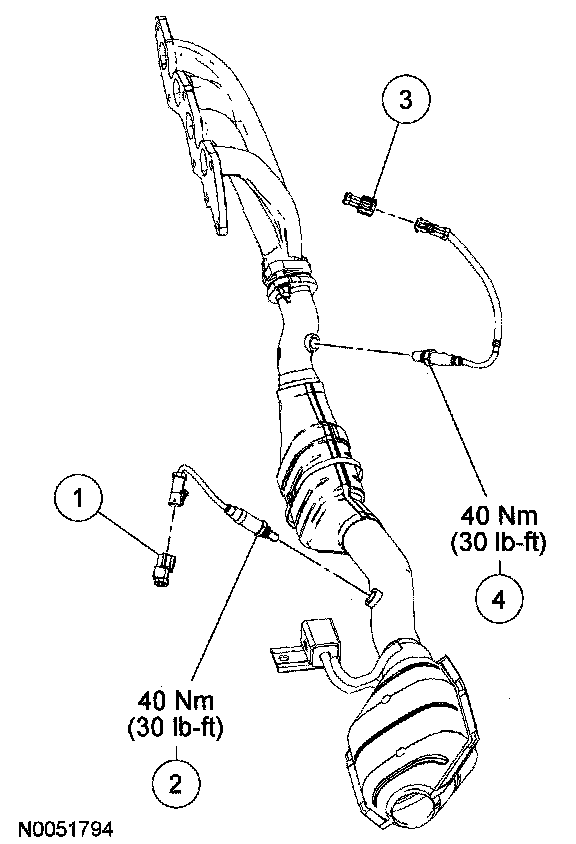 3

1

40 Nm
(30 lb-ft)

4

40 Nm
(30 lb-ft)

2

N0051794