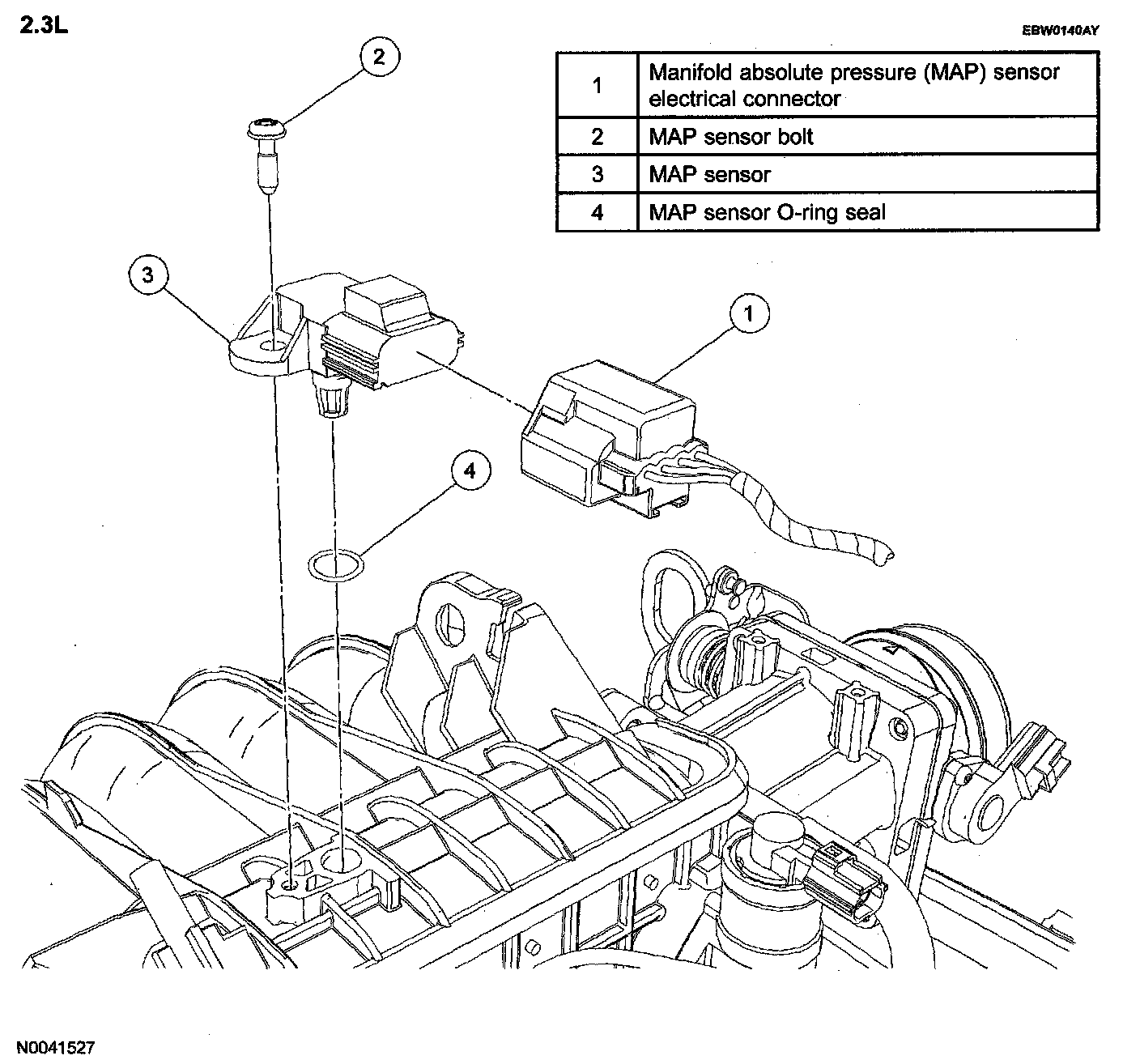 2.3L

EBW0140AY

| 1 | Manifold absolute pressure (MAP) sensor electrical connector |
|---|---|
| 2 | MAP sensor bolt |
| 3 | MAP sensor |
| 4 | MAP sensor O-ring seal |

2

3

1

4

N0041527