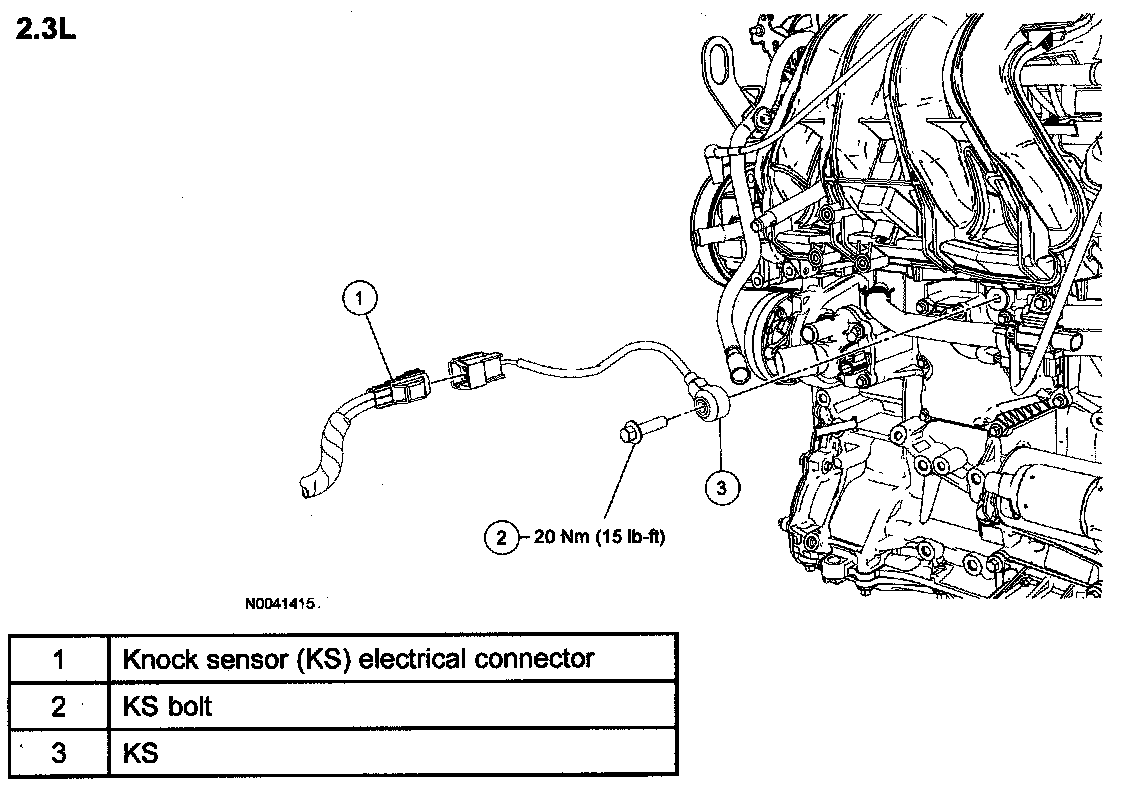 2.3L

1

3

2 20 Nm (15 lb-ft)

N0041415

| 1 | Knock sensor (KS) electrical connector |
|---|---|
| 2 | KS bolt |
| 3 | KS |