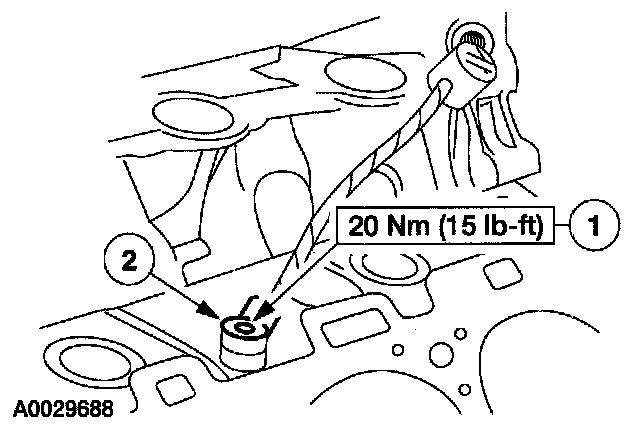 20 Nm (15 lb-ft)
1
2
A0029688