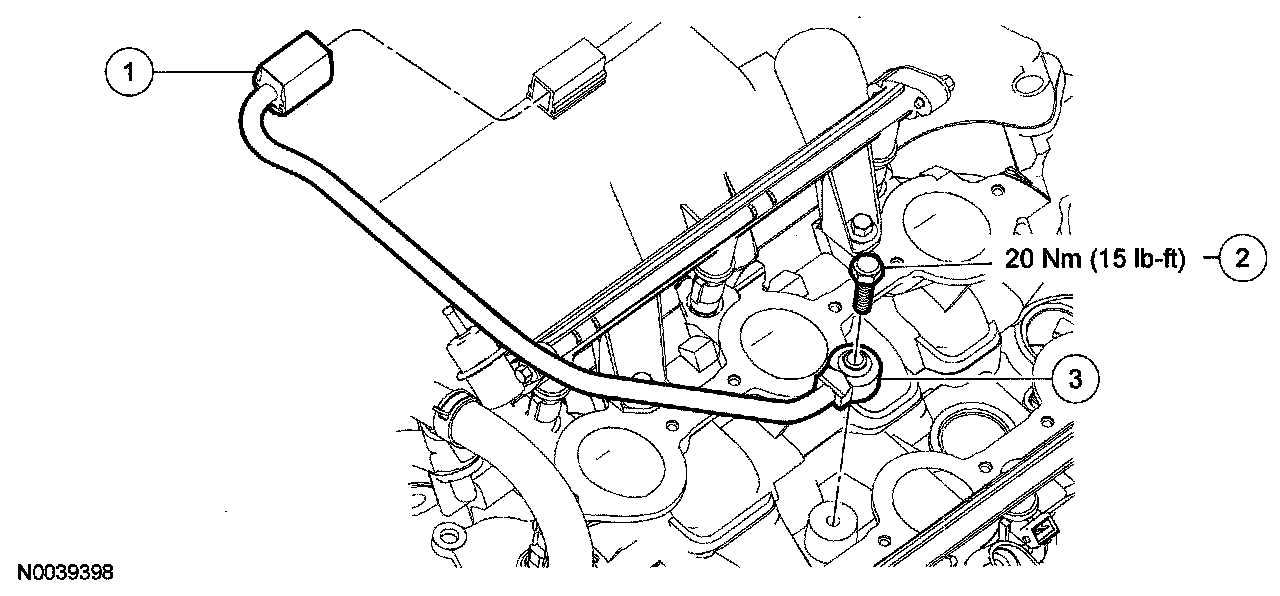 1

20 Nm (15 lb-ft)

2

3

N0039398