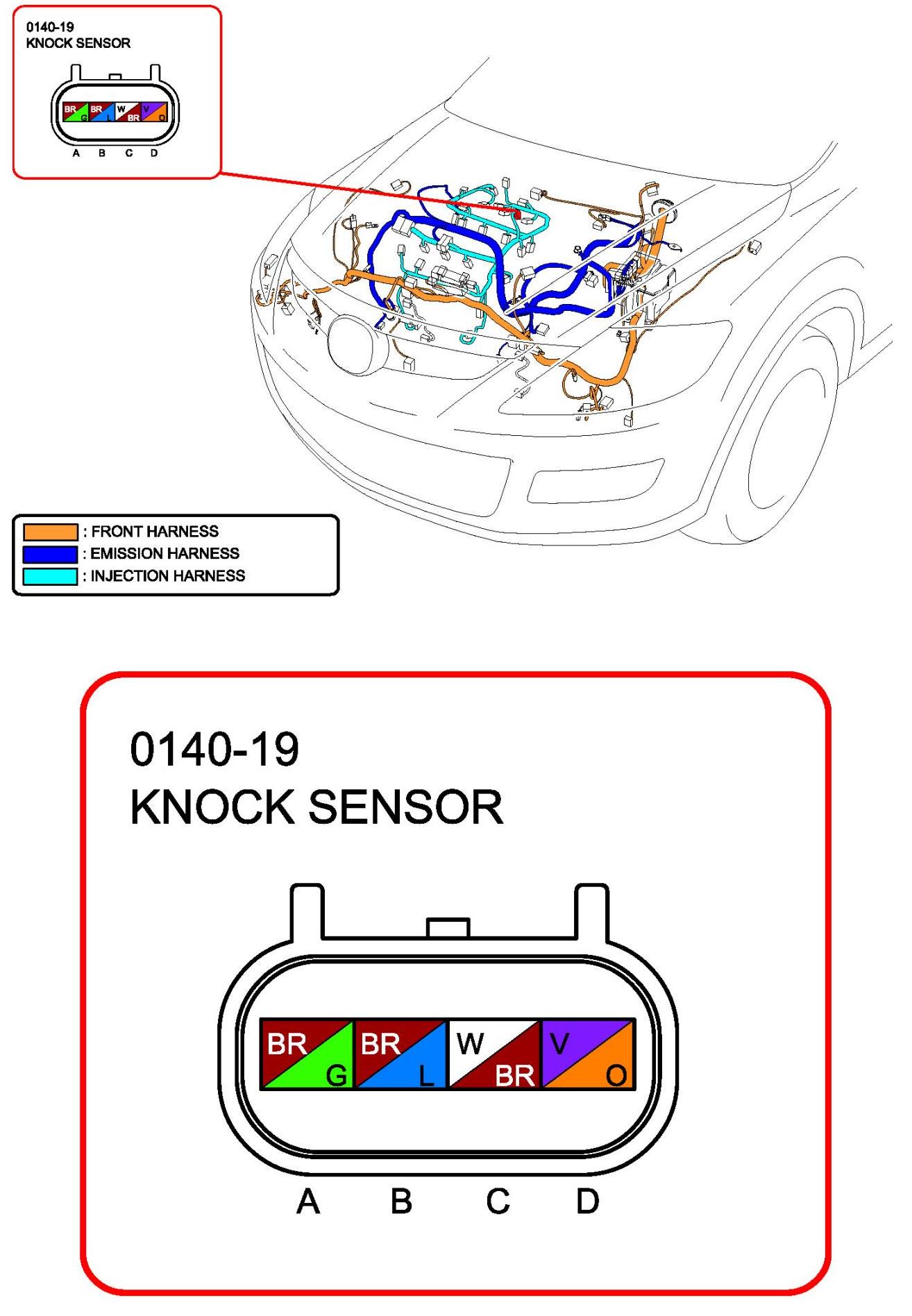 0140-19
KNOCK SENSOR

BR G BR L W BR V O

A B C D

: FRONT HARNESS
: EMISSION HARNESS
: INJECTION HARNESS

0140-19
KNOCK SENSOR

BR G BR L W BR V O

A B C D