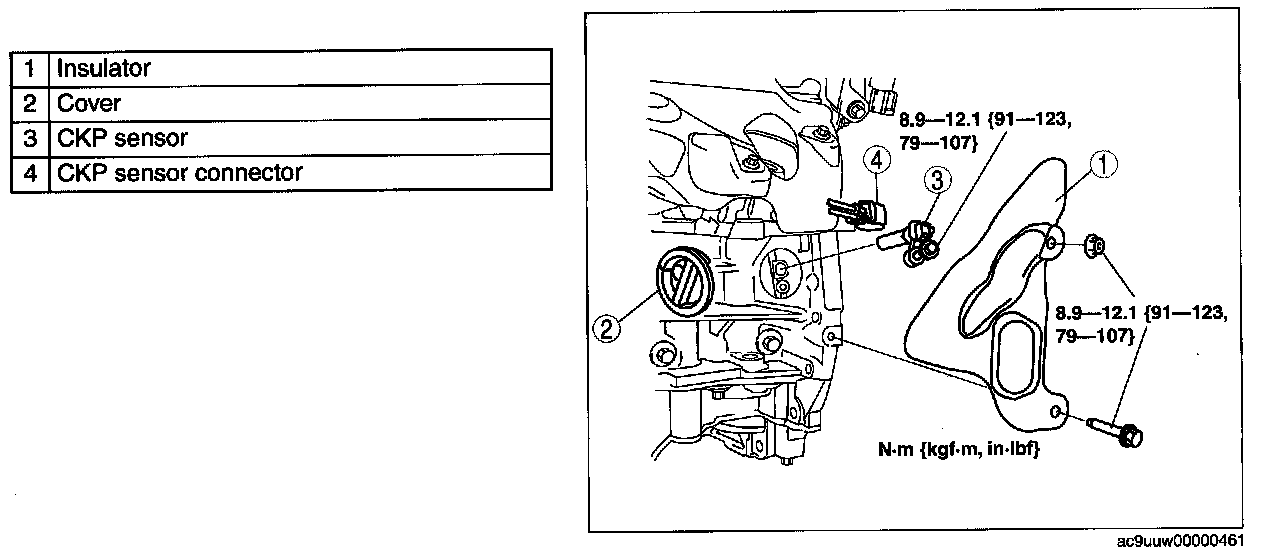 | 1 | Insulator |
|---|---|
| 2 | Cover |
| 3 | CKP sensor |
| 4 | CKP sensor connector |

8.9—12.1 {91—123, 79—107}

4

3

1

2

8.9—12.1 {91—123, 79—107}

N·m {kgf·m, in·lbf}

ac9uuw00000461