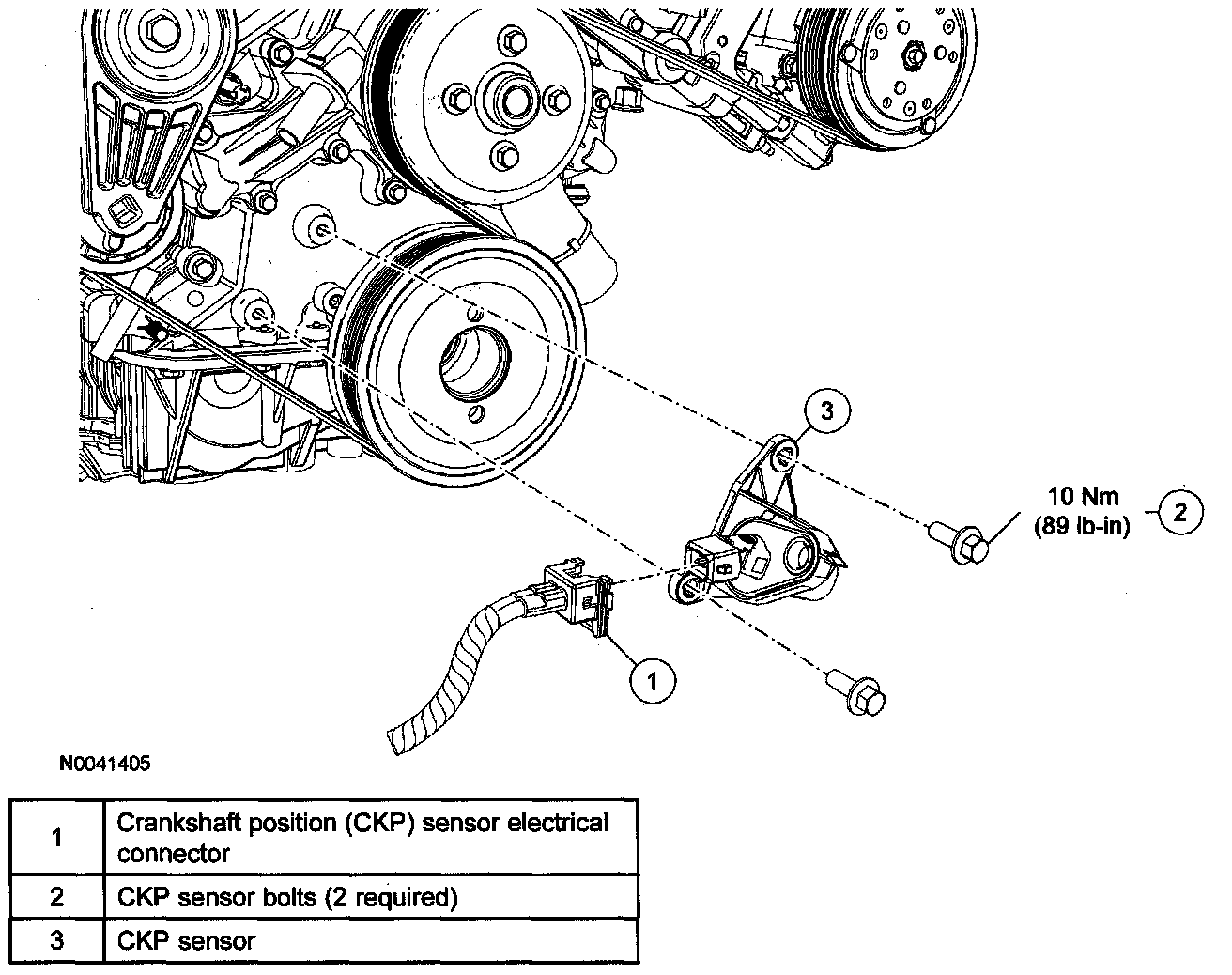 3

10 Nm
(89 lb-in)

2

1

N0041405

| 1 | Crankshaft position (CKP) sensor electrical connector |
|---|---|
| 2 | CKP sensor bolts (2 required) |
| 3 | CKP sensor |