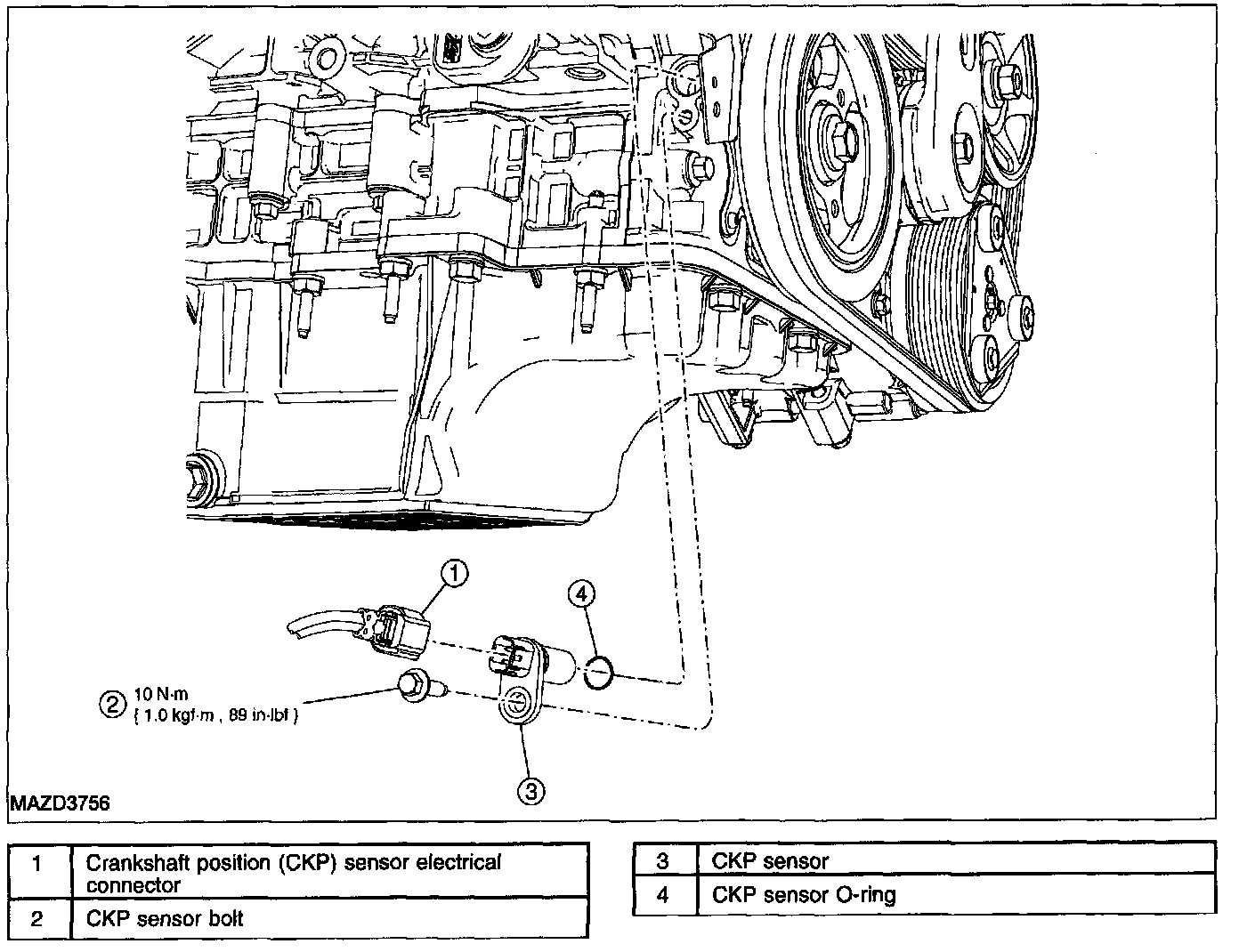 1

4

2 10 N·m
{ 1.0 kgf·m , 89 in·lbf }

3

MAZD3756

| 1 | Crankshaft position (CKP) sensor electrical connector |
|---|---|
| 2 | CKP sensor bolt |

| 3 | CKP sensor |
|---|---|
| 4 | CKP sensor O-ring |