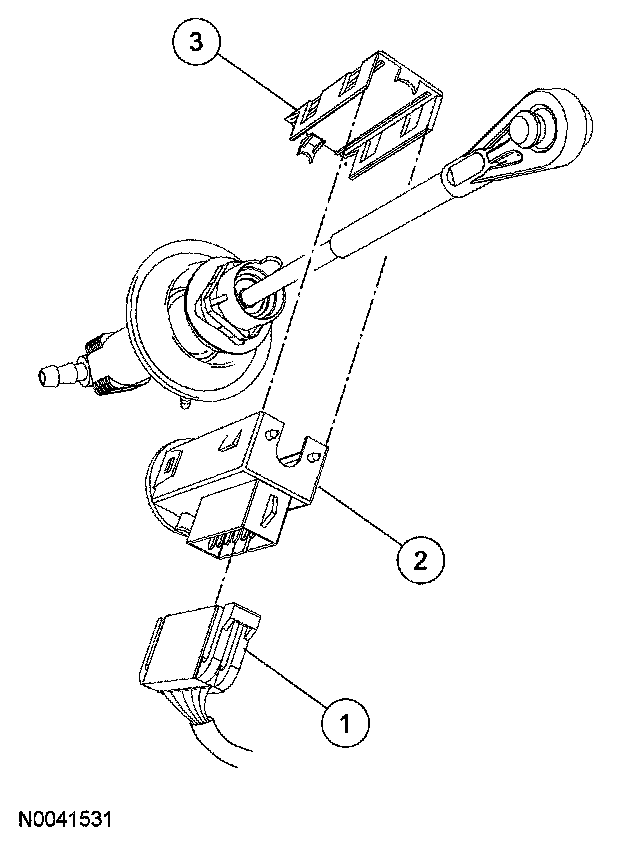 3

2

1

N0041531