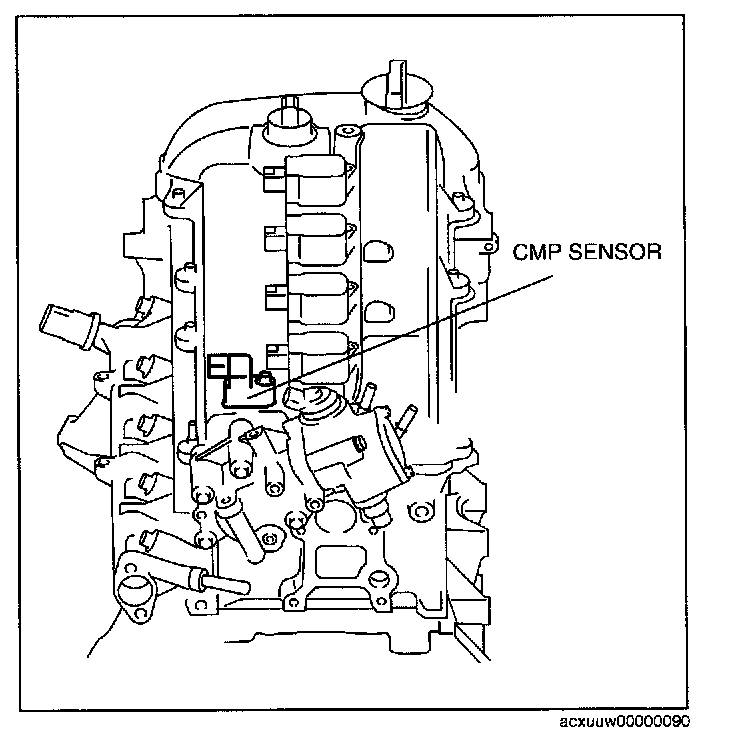 CMP SENSOR

acxuuw00000090