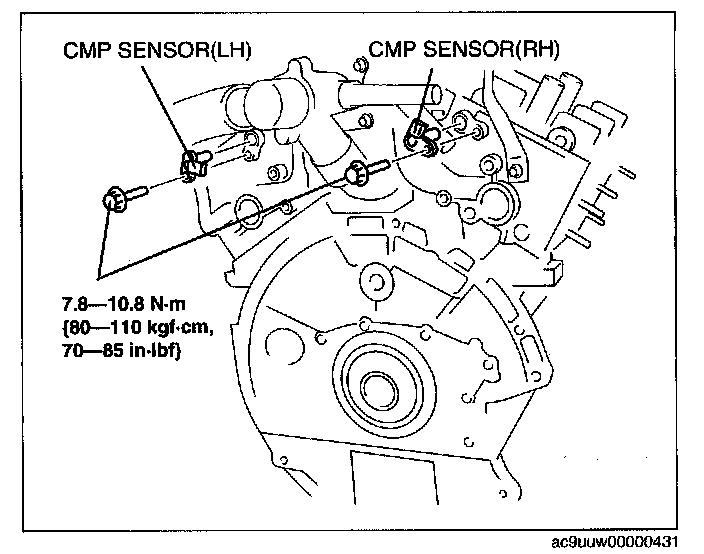 CMP SENSOR(LH)

CMP SENSOR(RH)

7.8—10.8 N·m
{80—110 kgf·cm,
70—85 in·lbf}

ac9uuw00000431