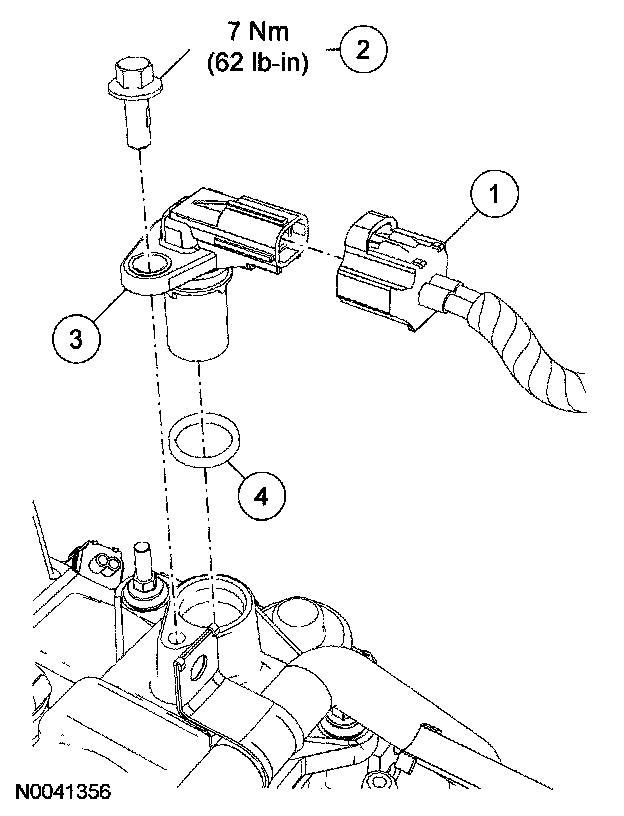 7 Nm
(62 lb-in)

2

1

3

4

N0041356