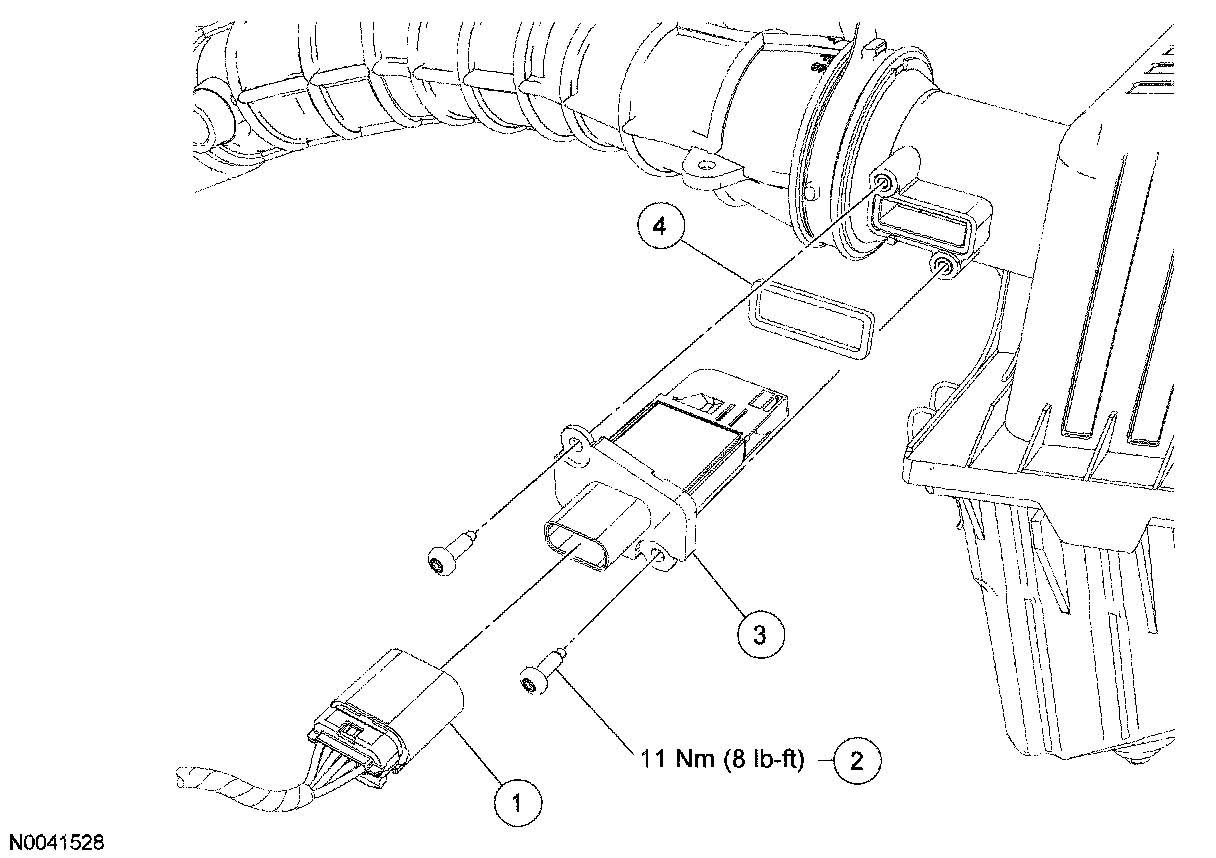 4

3

11 Nm (8 lb-ft)

2

1

N0041528