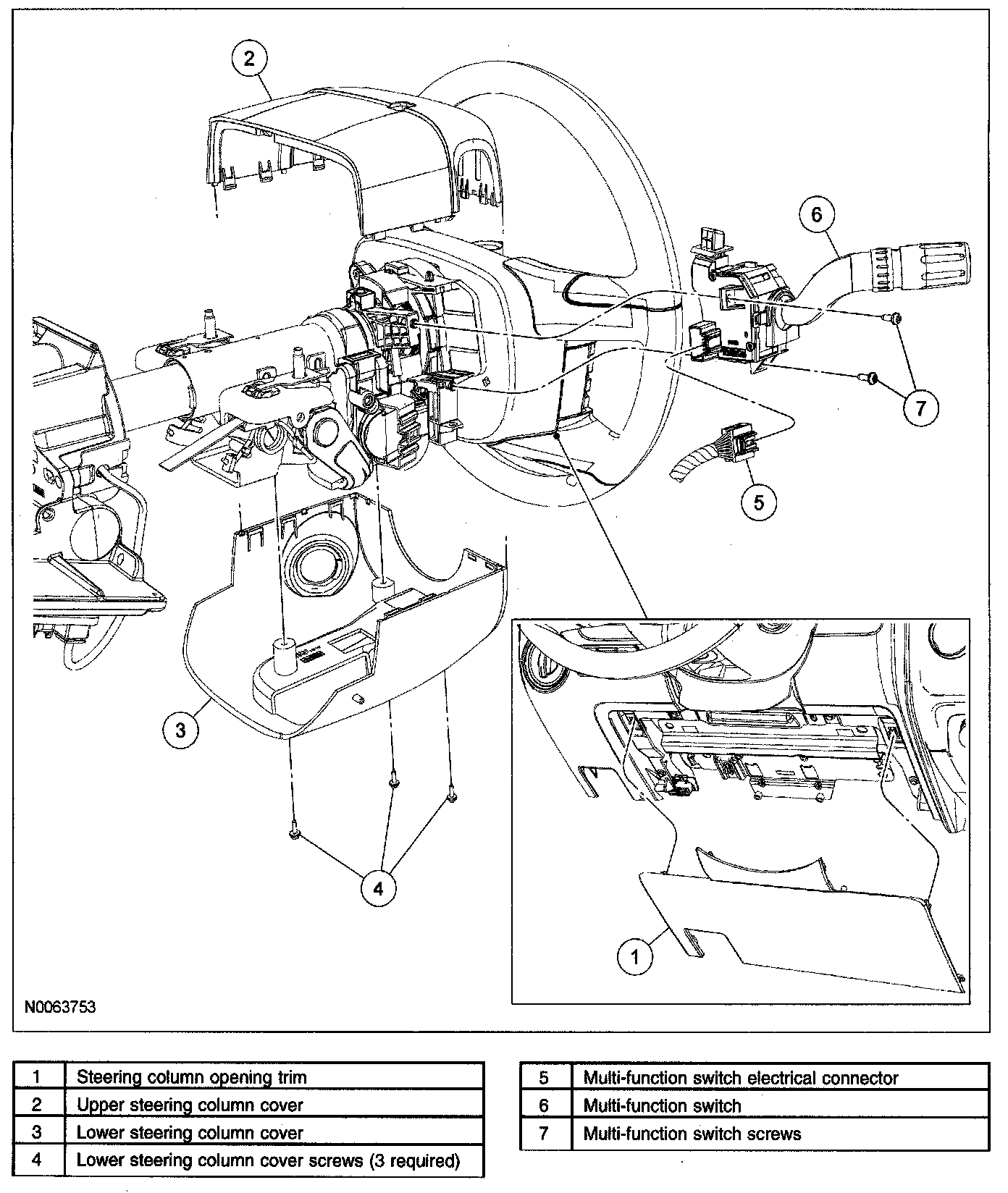 2

6

7

5

3

4

1

N0063753

| 1 | Steering column opening trim |
|---|---|
| 2 | Upper steering column cover |
| 3 | Lower steering column cover |
| 4 | Lower steering column cover screws (3 required) |

| 5 | Multi-function switch electrical connector |
|---|---|
| 6 | Multi-function switch |
| 7 | Multi-function switch screws |