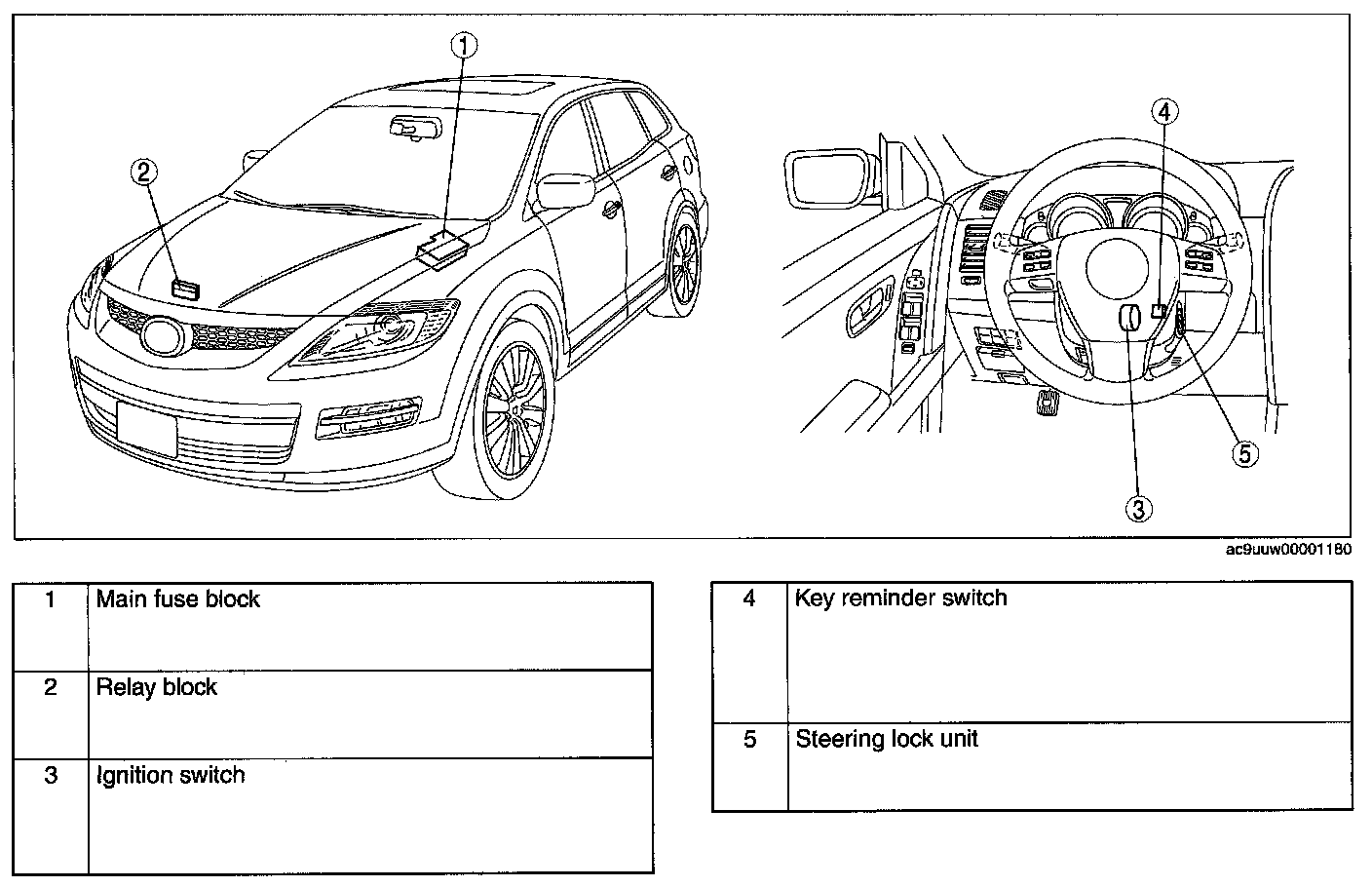 1
2
4
5
3

ac9uuw00001180

| 1 | Main fuse block |
|---|---|
| 2 | Relay block |
| 3 | Ignition switch |

| 4 | Key reminder switch |
|---|---|
| 5 | Steering lock unit |