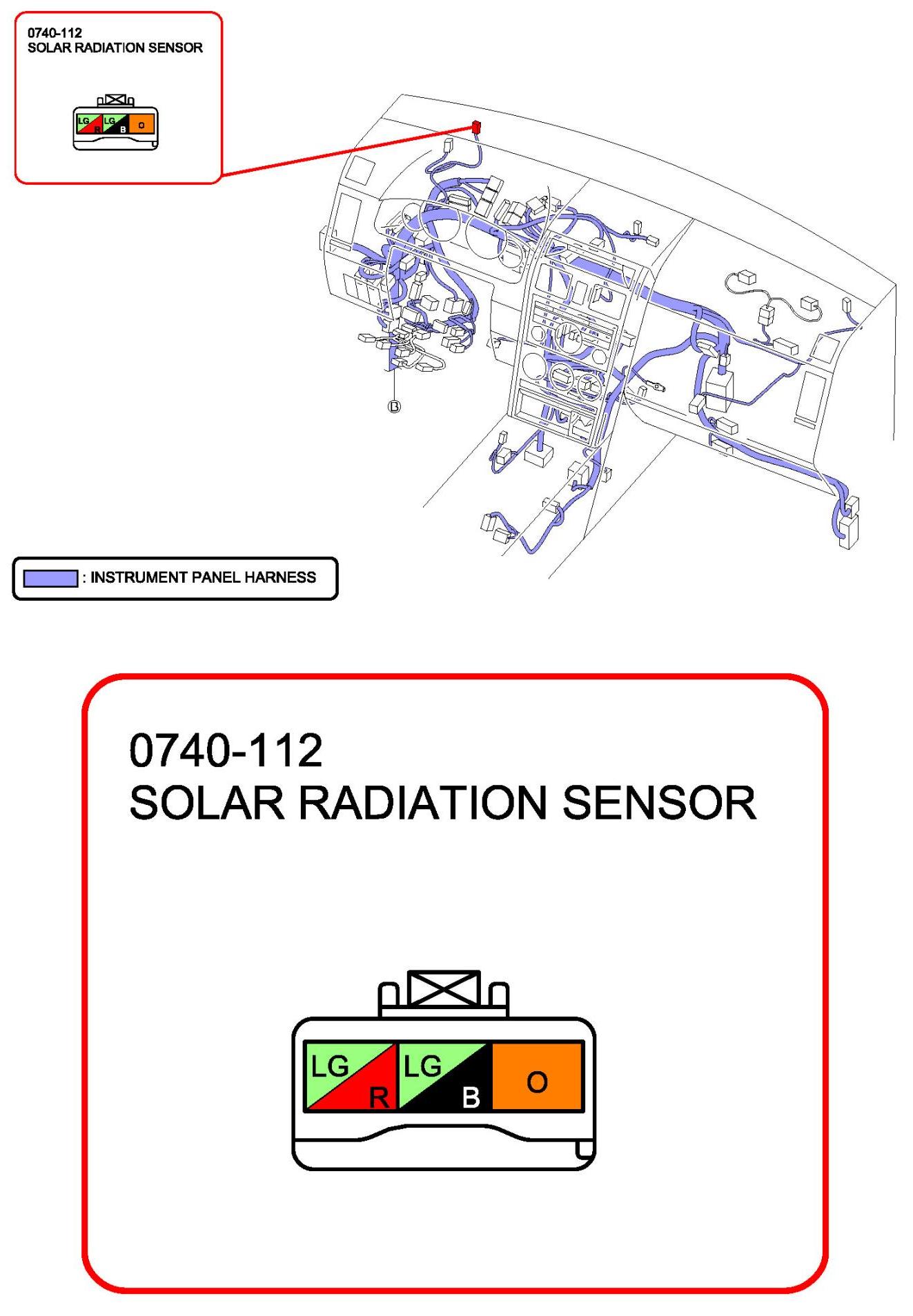 0740-112
SOLAR RADIATION SENSOR

LG R LG B O

B

: INSTRUMENT PANEL HARNESS

0740-112
SOLAR RADIATION SENSOR

LG R LG B O