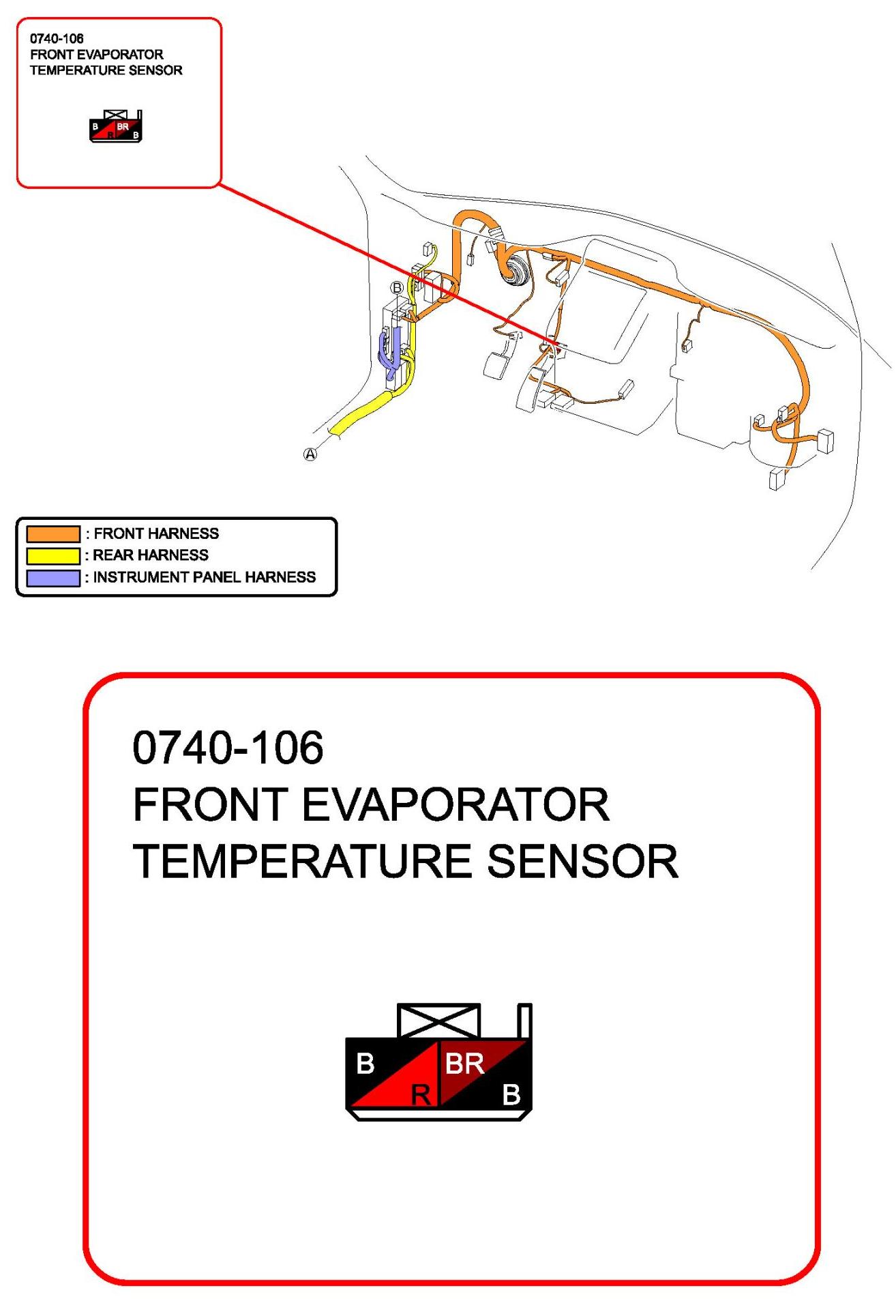 0740-106
FRONT EVAPORATOR
TEMPERATURE SENSOR

B BR
R B

B

A

: FRONT HARNESS
: REAR HARNESS
: INSTRUMENT PANEL HARNESS

0740-106
FRONT EVAPORATOR
TEMPERATURE SENSOR

B BR
R B