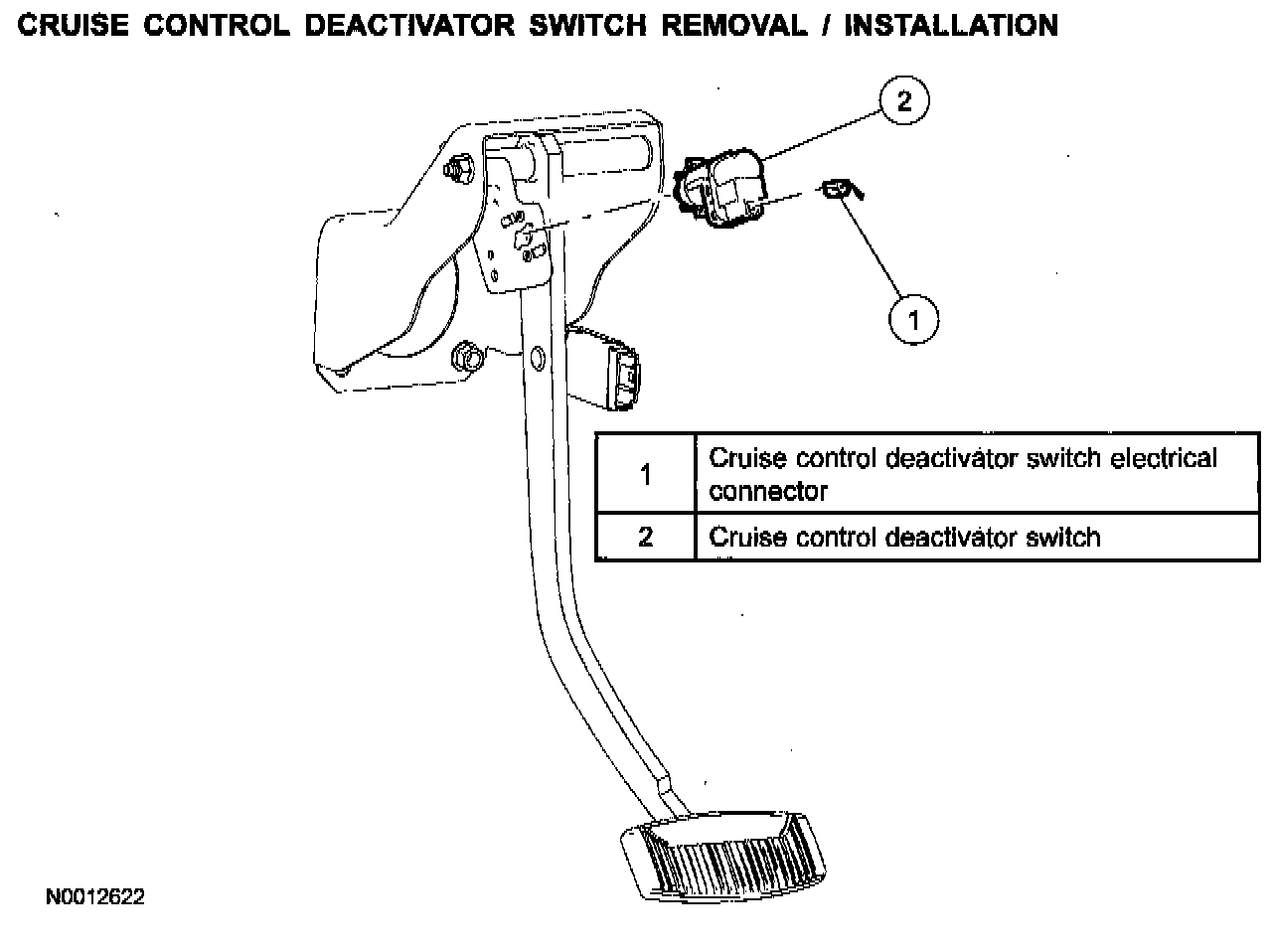 CRUISE CONTROL DEACTIVATOR SWITCH REMOVAL / INSTALLATION

2

1

| 1 | Cruise control deactivator switch electrical connector |
|---|---|
| 2 | Cruise control deactivator switch |

N0012622