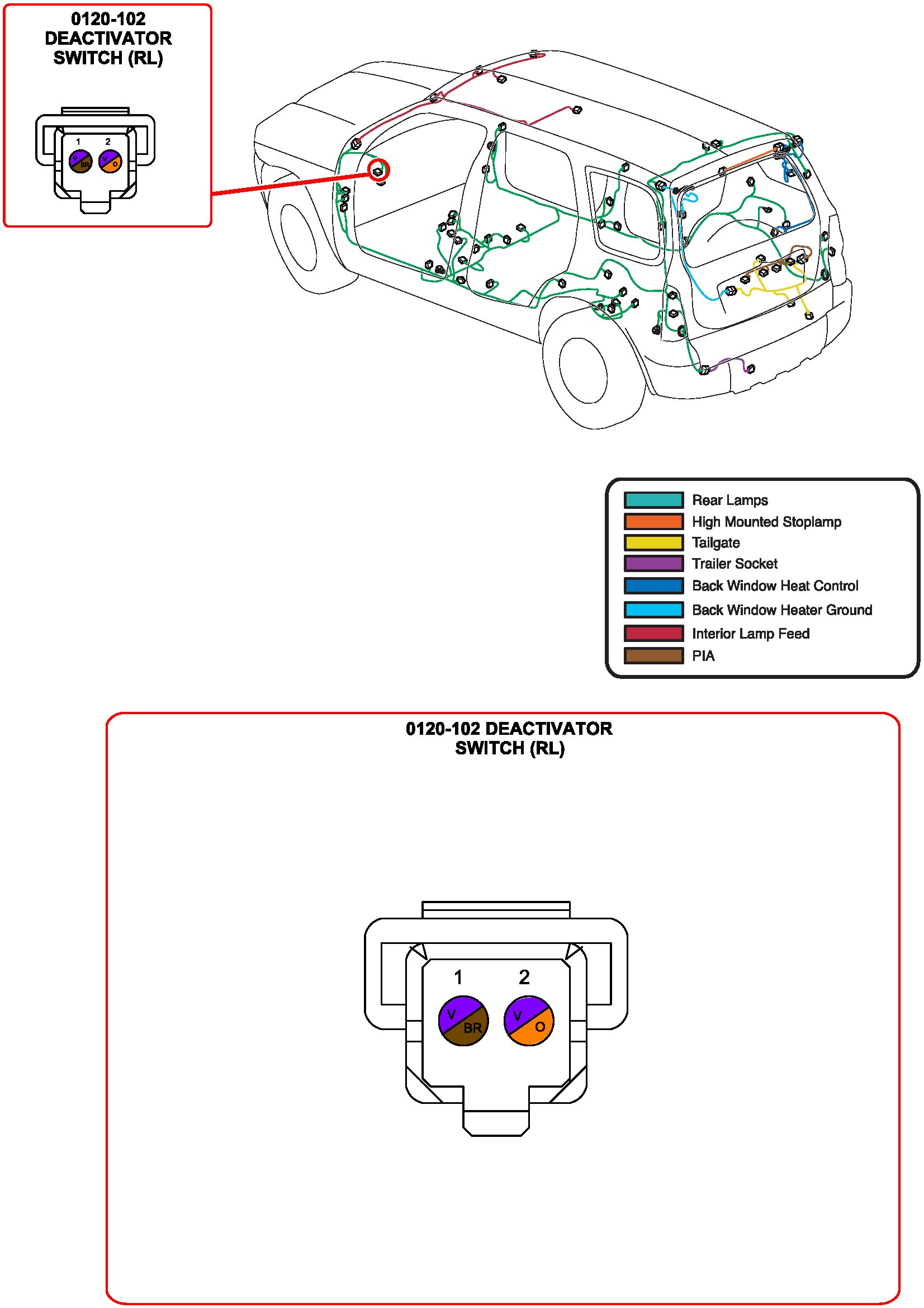 0120-102 DEACTIVATOR SWITCH (RL)

1 2
V BR V O

Rear Lamps
High Mounted Stoplamp
Tailgate
Trailer Socket
Back Window Heat Control
Back Window Heater Ground
Interior Lamp Feed
PIA

0120-102 DEACTIVATOR SWITCH (RL)

1 2
V BR V O