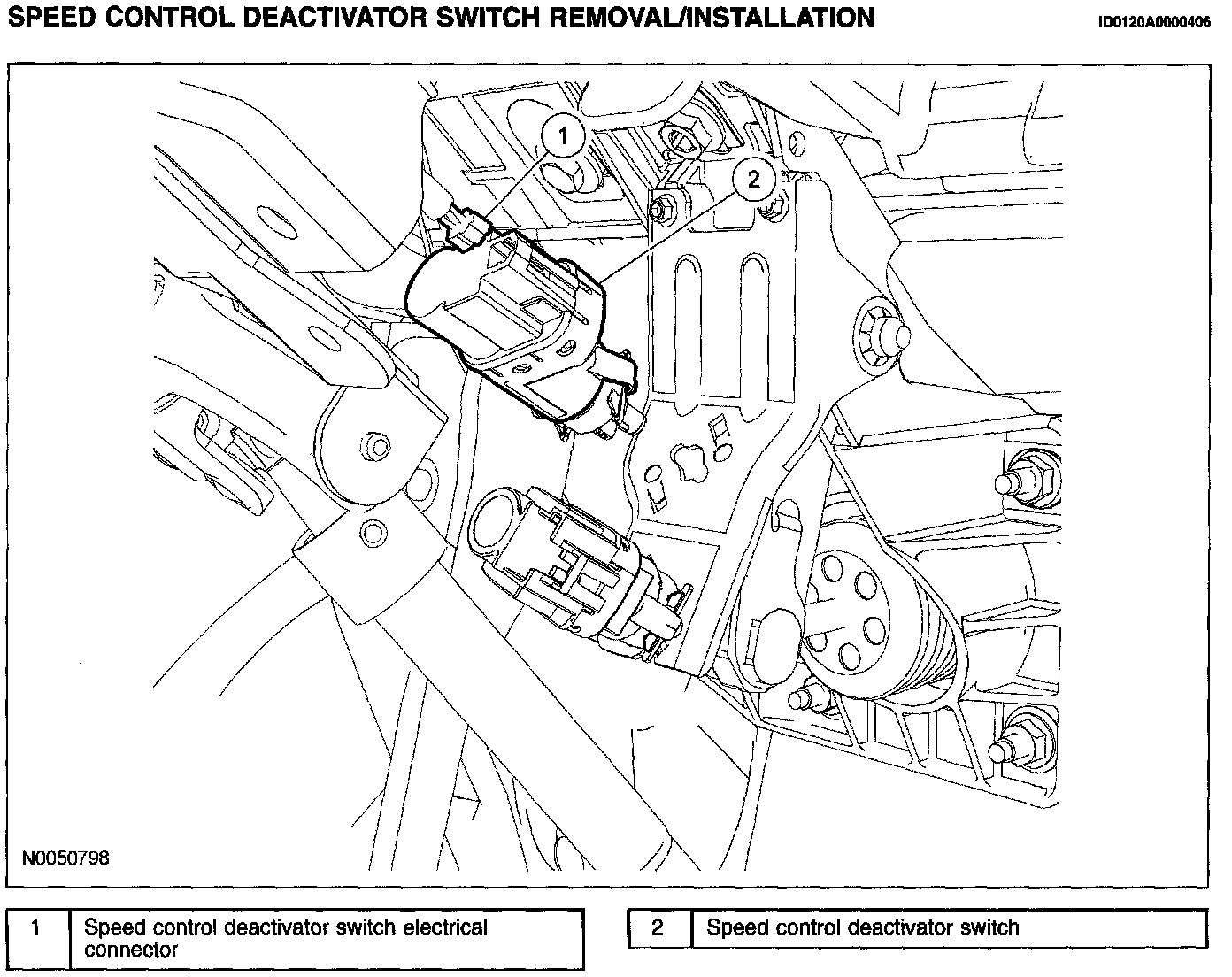 SPEED CONTROL DEACTIVATOR SWITCH REMOVAL/INSTALLATION

ID0120A0000406

1

2

N0050798

| 1 | Speed control deactivator switch electrical connector |
|---|---|

| 2 | Speed control deactivator switch |
|---|---|