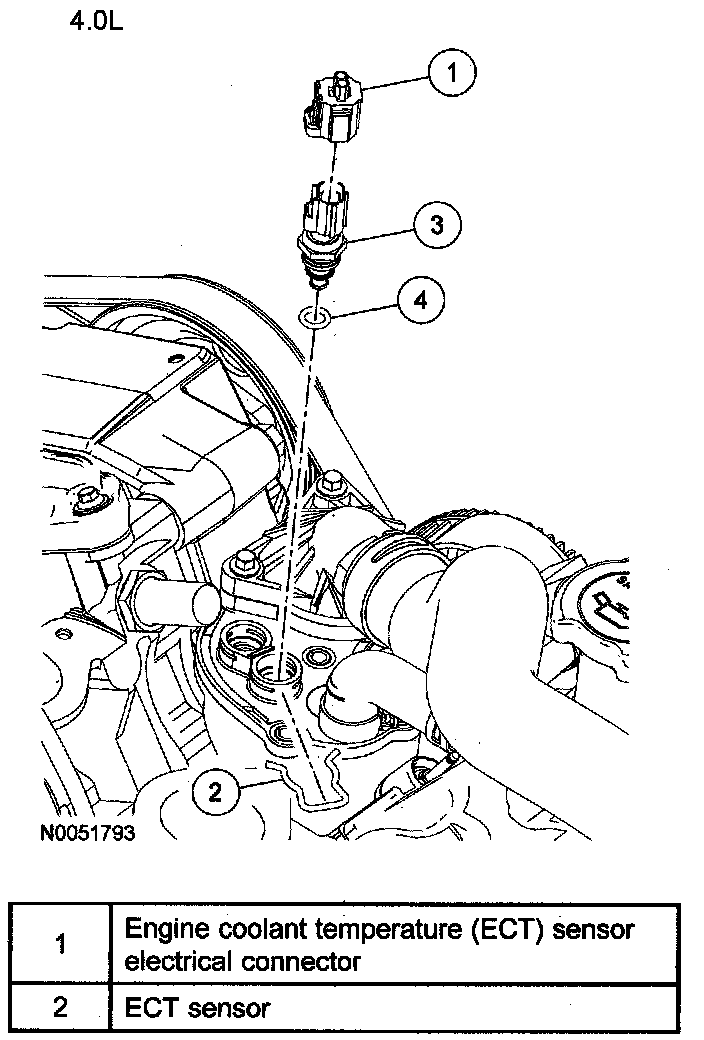 4.0L

1

3

4

2

N0051793

| 1 | Engine coolant temperature (ECT) sensor electrical connector |
|---|---|
| 2 | ECT sensor |